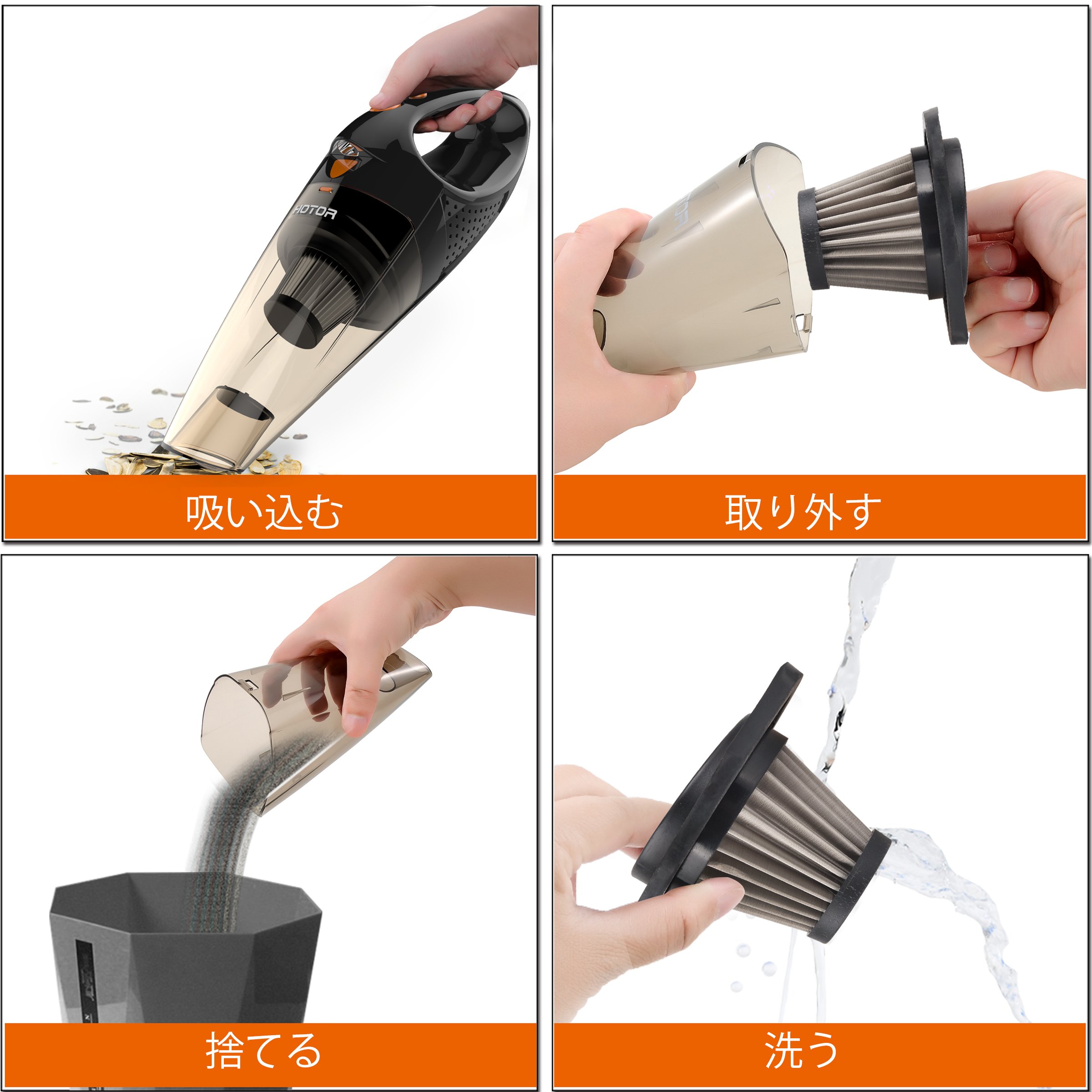 HOTOR

吸い込む

取り外す

捨てる

洗う