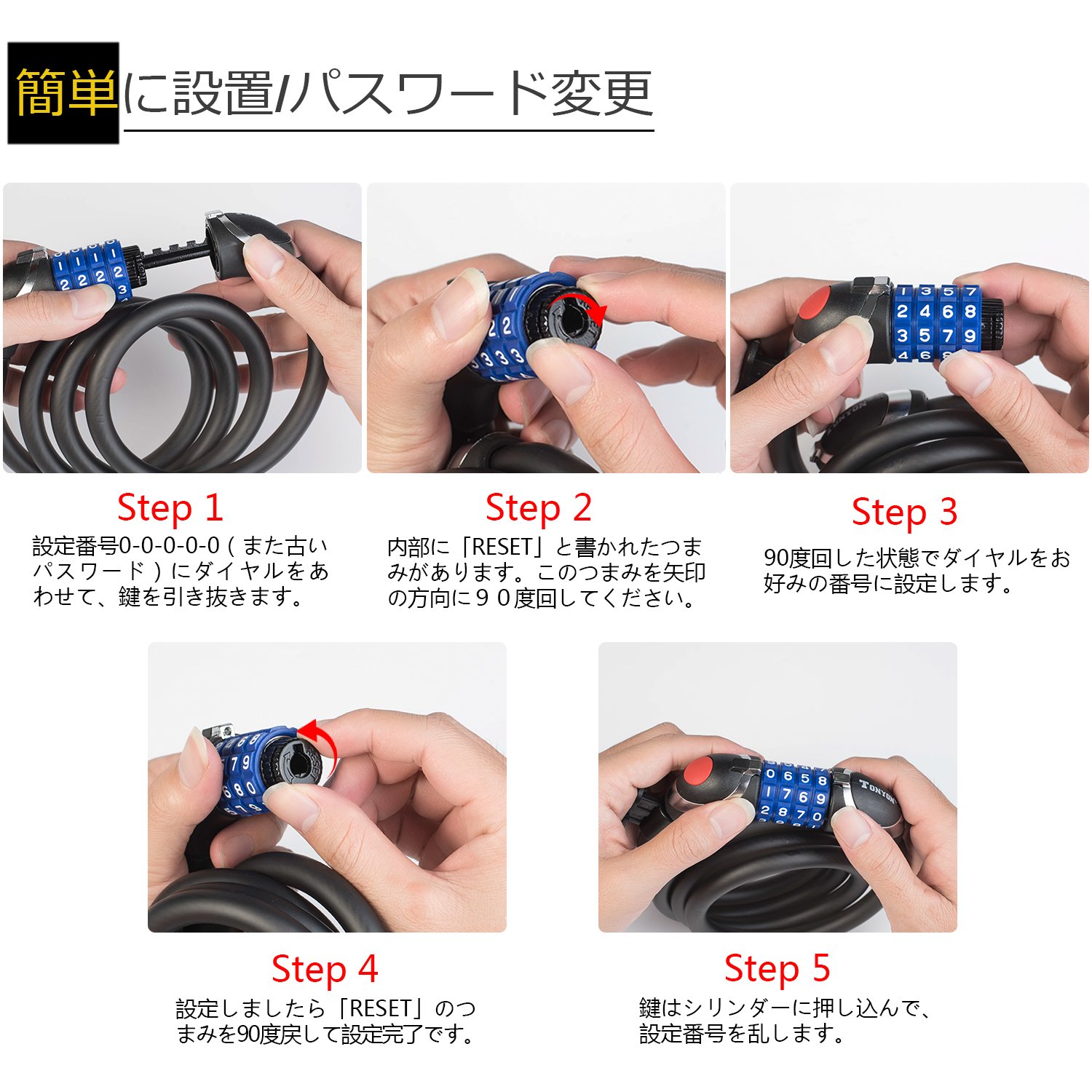 簡単に設置/パスワード変更

Step 1
設定番号0-0-0-0-0（また古いパスワード）にダイヤルをあわせて、鍵を引き抜きます。

Step 2
内部に「RESET」と書かれたつまみがあります。このつまみを矢印の方向に９０度回してください。

Step 3
90度回した状態でダイヤルをお好みの番号に設定します。

Step 4
設定しましたら「RESET」のつまみを90度戻して設定完了です。

Step 5
鍵はシリンダーに押し込んで、設定番号を乱します。