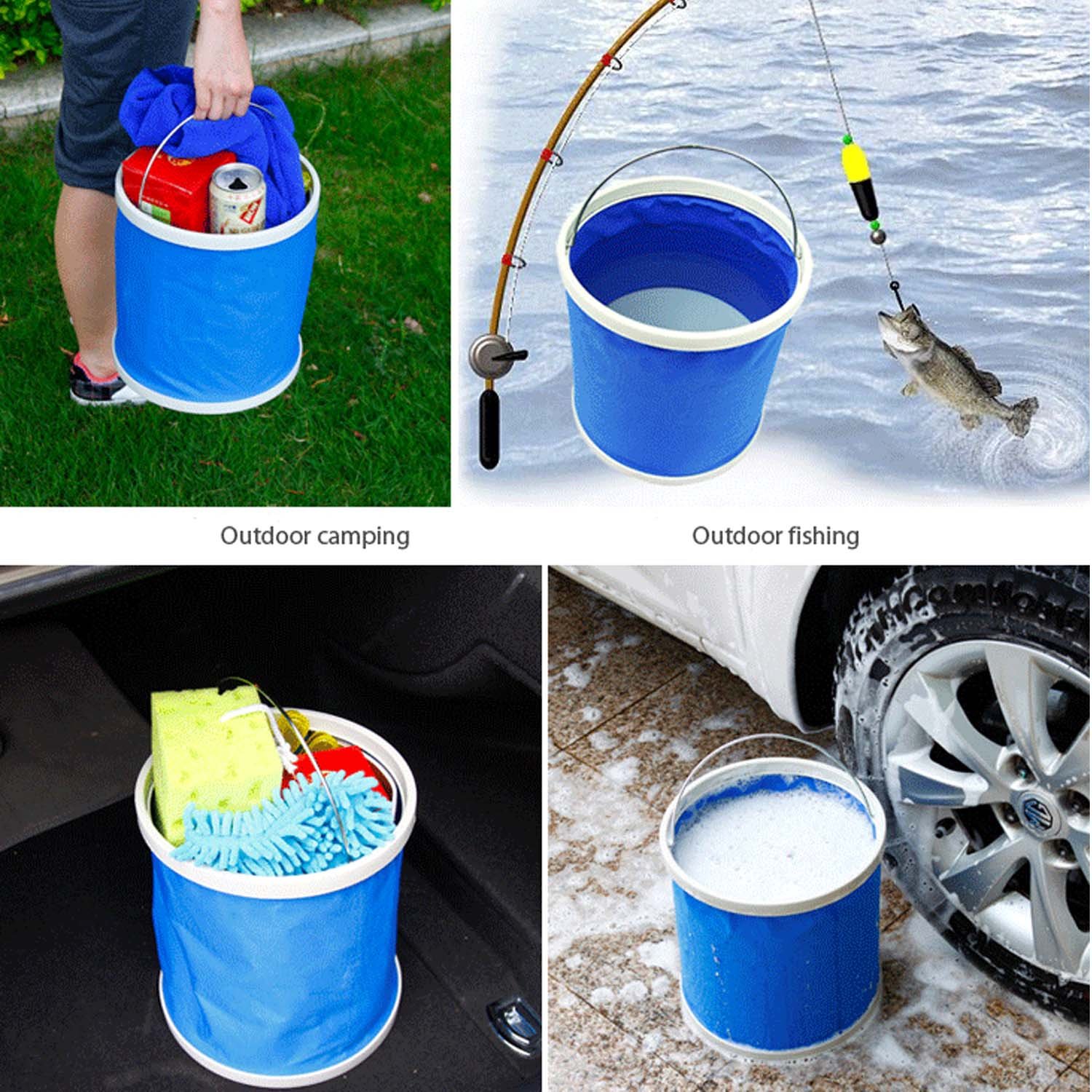 Outdoor camping

Outdoor fishing