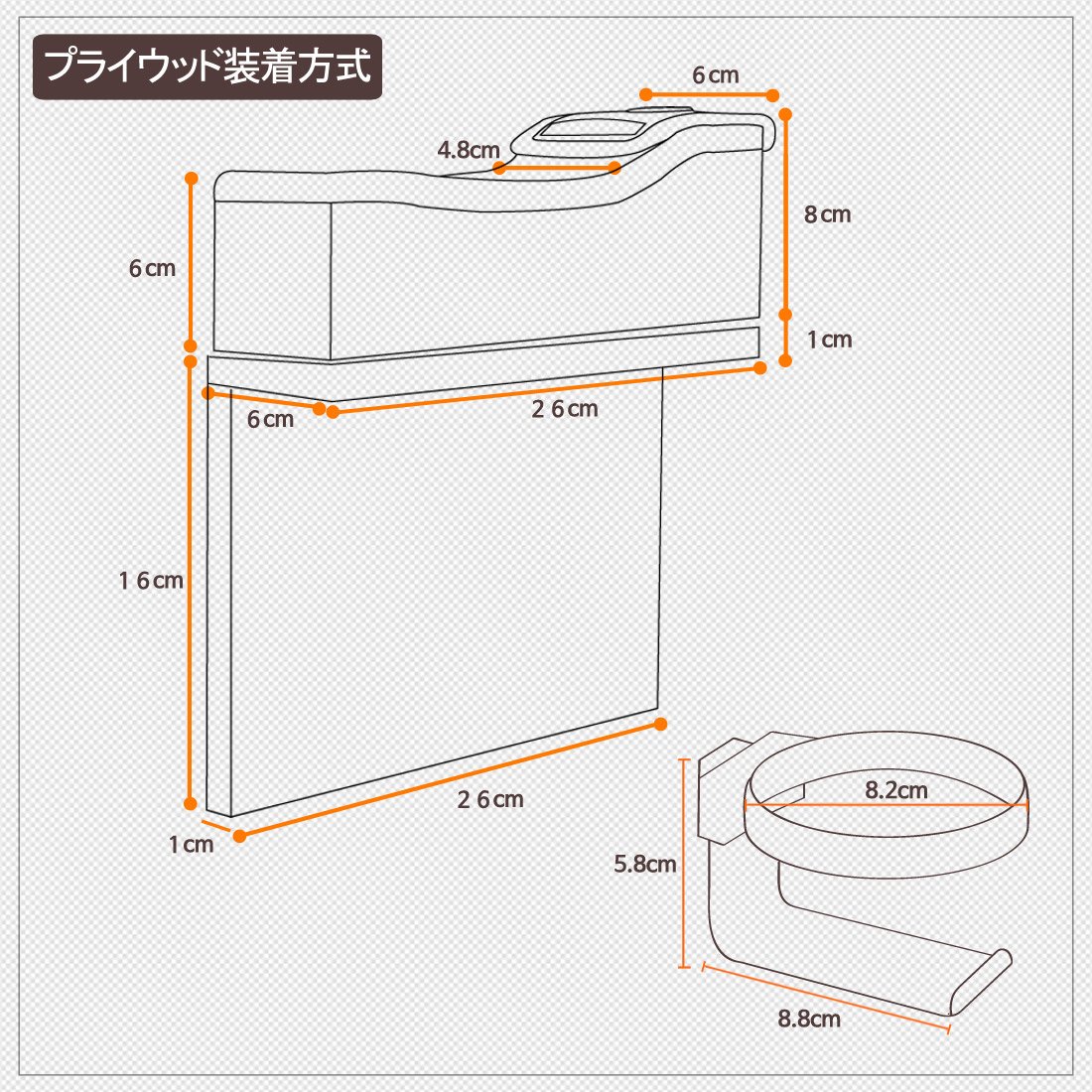 プライウッド装着方式

6cm

4.8cm

8cm

6cm

1cm

6cm

26cm

16cm

26cm

1cm

8.2cm

5.8cm

8.8cm