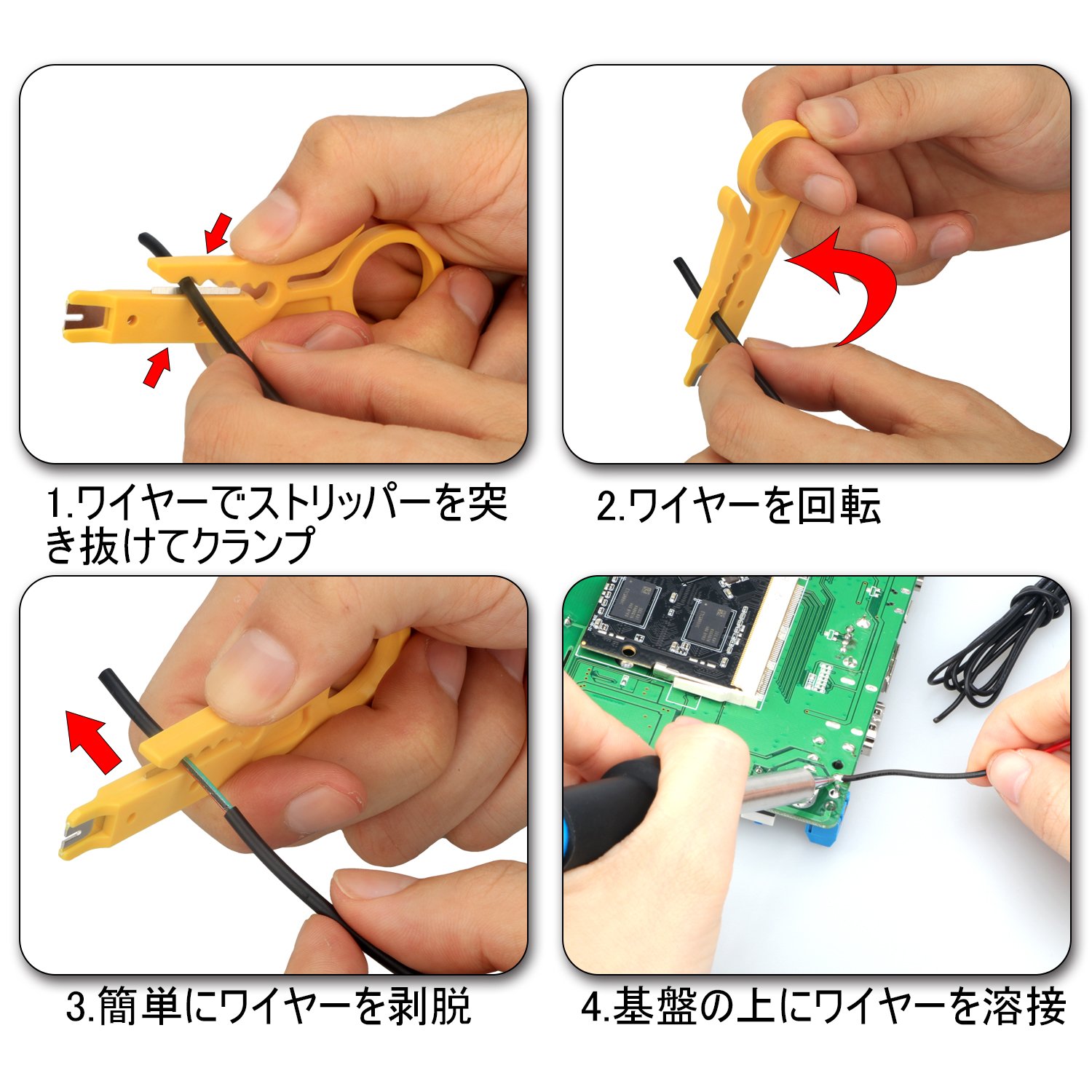 1.ワイヤーでストリッパーを突き抜けてクランプ

2.ワイヤーを回転

3.簡単にワイヤーを剥脱

4.基盤の上にワイヤーを溶接