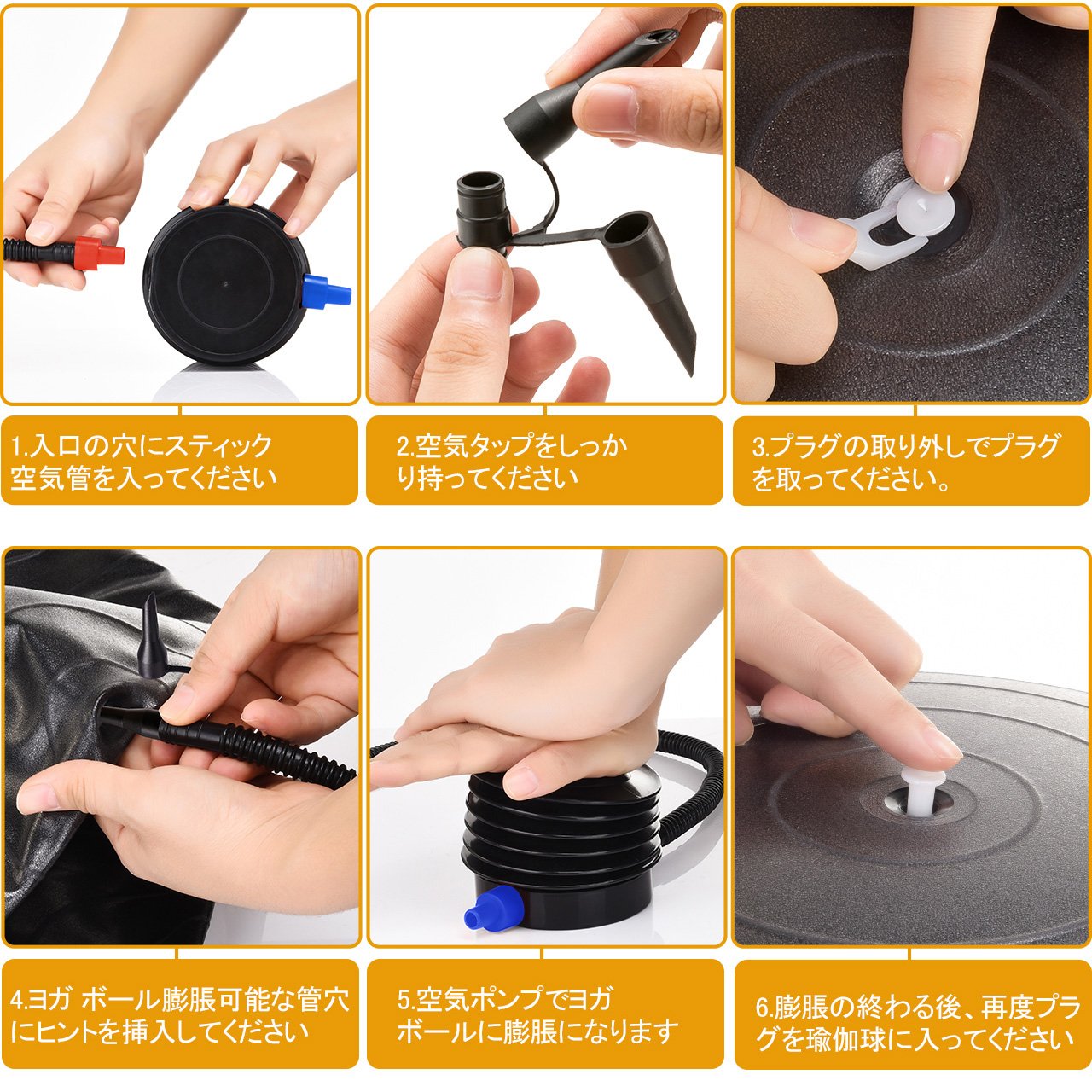 1.入口の穴にスティック空気管を入ってください

2.空気タップをしっかり持ってください

3.プラグの取り外しでプラグを取ってください。

4.ヨガ ボール膨脹可能な管穴にヒントを挿入してください

5.空気ポンプでヨガボールに膨脹になります

6.膨脹の終わる後、再度プラグを瑜伽球に入ってください