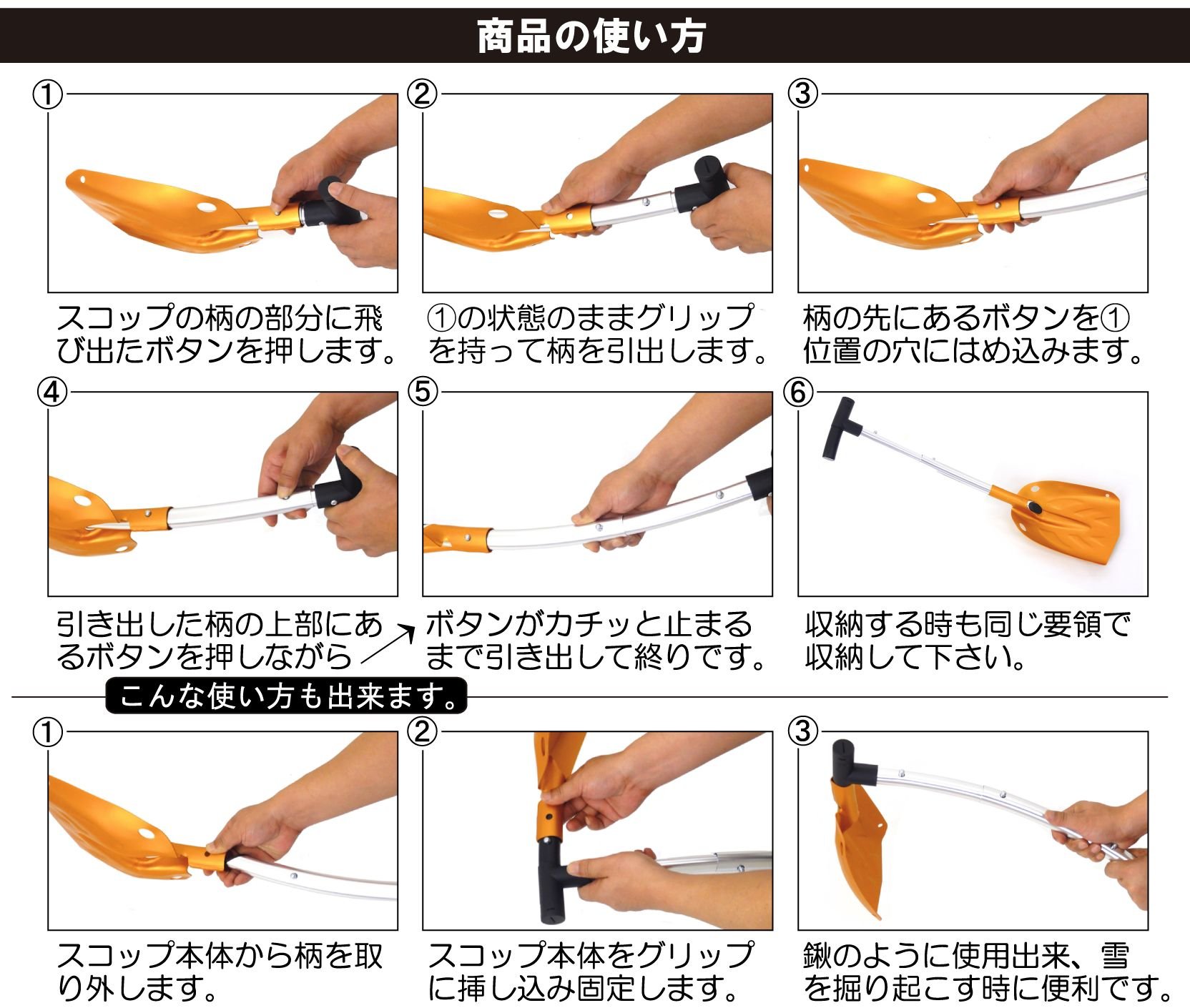 商品の使い方

①
スコップの柄の部分に飛び出たボタンを押します。

②
①の状態のままグリップを持って柄を引出します。

③
柄の先にあるボタンを①位置の穴にはめ込みます。

④
引き出した柄の上部にあるボタンを押しながら

⑤
ボタンがカチッと止まるまで引き出して終りです。

⑥
収納する時も同じ要領で収納して下さい。

こんな使い方も出来ます。

①
スコップ本体から柄を取り外します。

②
スコップ本体をグリップに挿し込み固定します。

③
鍬のように使用出来、雪を掘り起こす時に便利です。