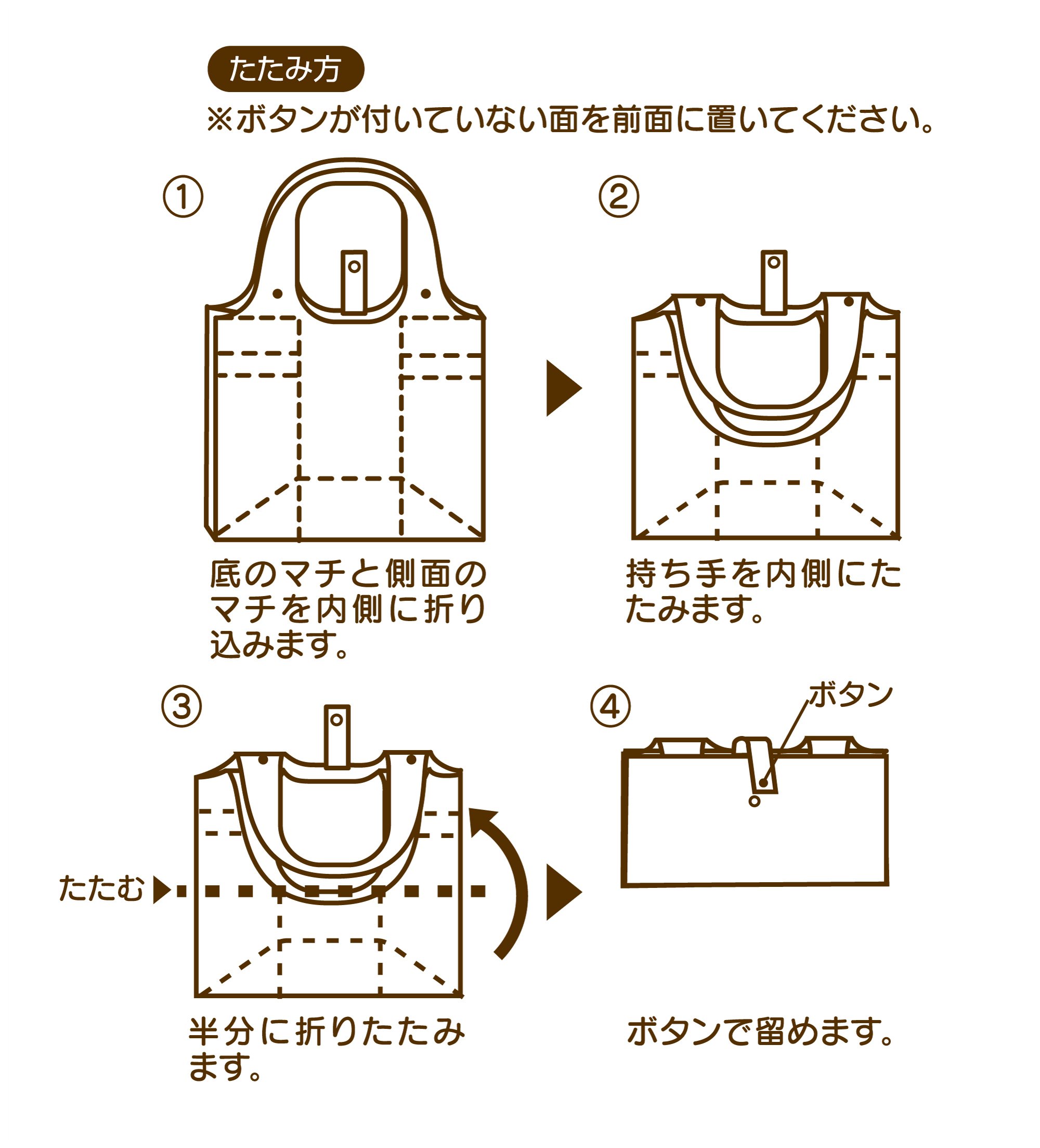 たたみ方

※ボタンが付いていない面を前面に置いてください。

①

底のマチと側面のマチを内側に折り込みます。

②

持ち手を内側にたたみます。

③

たたむ

半分に折りたたみます。

④

ボタン

ボタンで留めます。