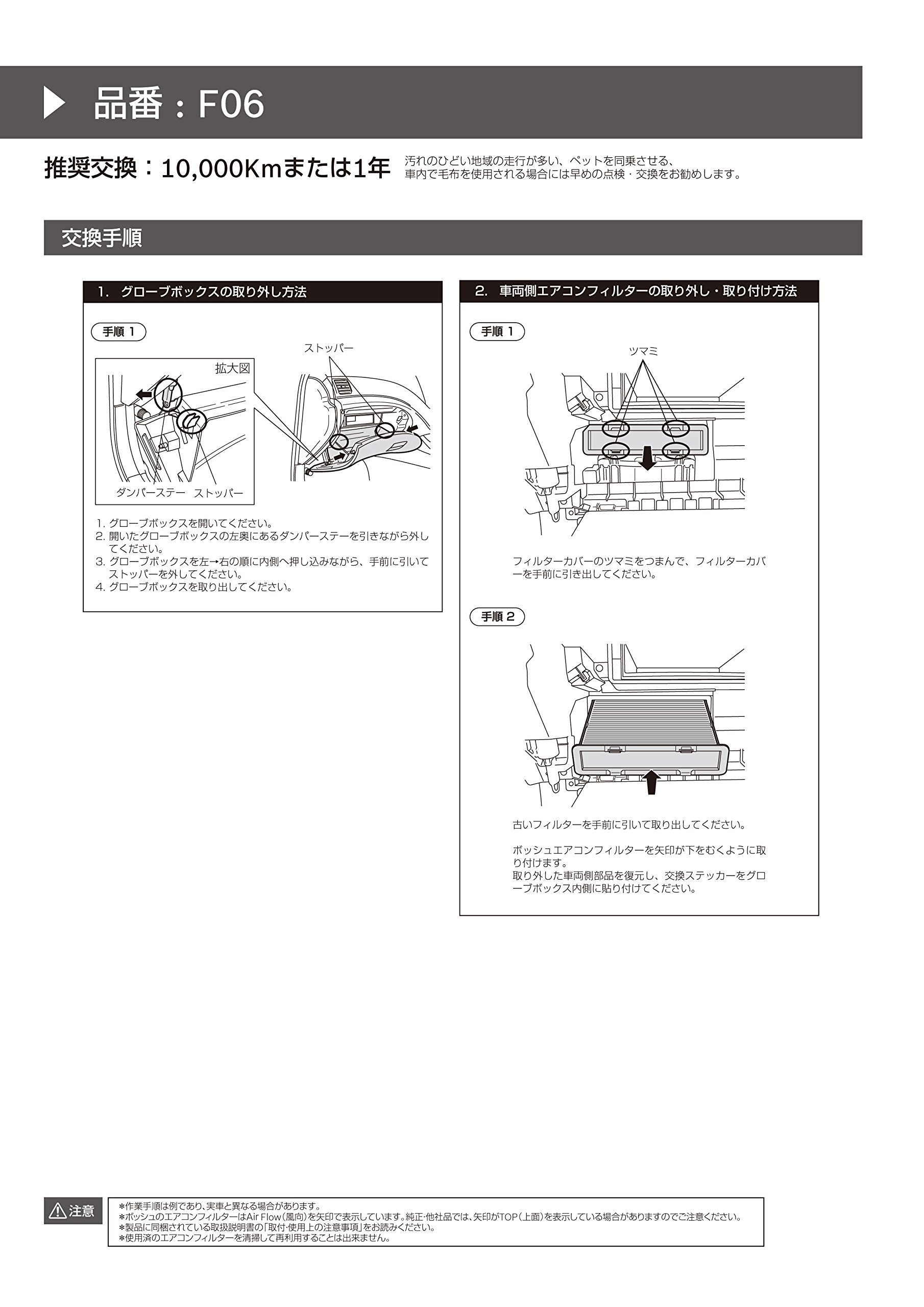 品番：F06

推奨交換：10,000Kmまたは1年

汚れのひどい地域の走行が多い、ペットを同乗させる、車内で毛布を使用される場合には早めの点検・交換をお勧めします。

交換手順

1. グローブボックスの取り外し方法

手順 1

ストッパー

拡大図

ダンパーステー　ストッパー

1. グローブボックスを開いてください。
2. 開いたグローブボックスの左奥にあるダンパーステーを引きながら外してください。
3. グローブボックスを左→右の順に内側へ押し込みながら、手前に引いてストッパーを外してください。
4. グローブボックスを取り出してください。

2. 車両側エアコンフィルターの取り外し・取り付け方法

手順 1

ツマミ

フィルターカバーのツマミをつまんで、フィルターカバーを手前に引き出してください。

手順 2

古いフィルターを手前に引いて取り出してください。

ボッシュエアコンフィルターを矢印が下をむくように取り付けます。
取り外した車両側部品を復元し、交換ステッカーをグローブボックス内側に貼り付けてください。

注意

*作業手順は例であり、実車と異なる場合があります。
*ボッシュのエアコンフィルターはAir Flow（風向）を矢印で表示しています。純正･他社品では、矢印がTOP（上面）を表示している場合がありますのでご注意ください。
*製品に同梱されている取扱説明書の「取付･使用上の注意事項」をお読みください。
*使用済のエアコンフィルターを清掃して再利用することは出来ません。