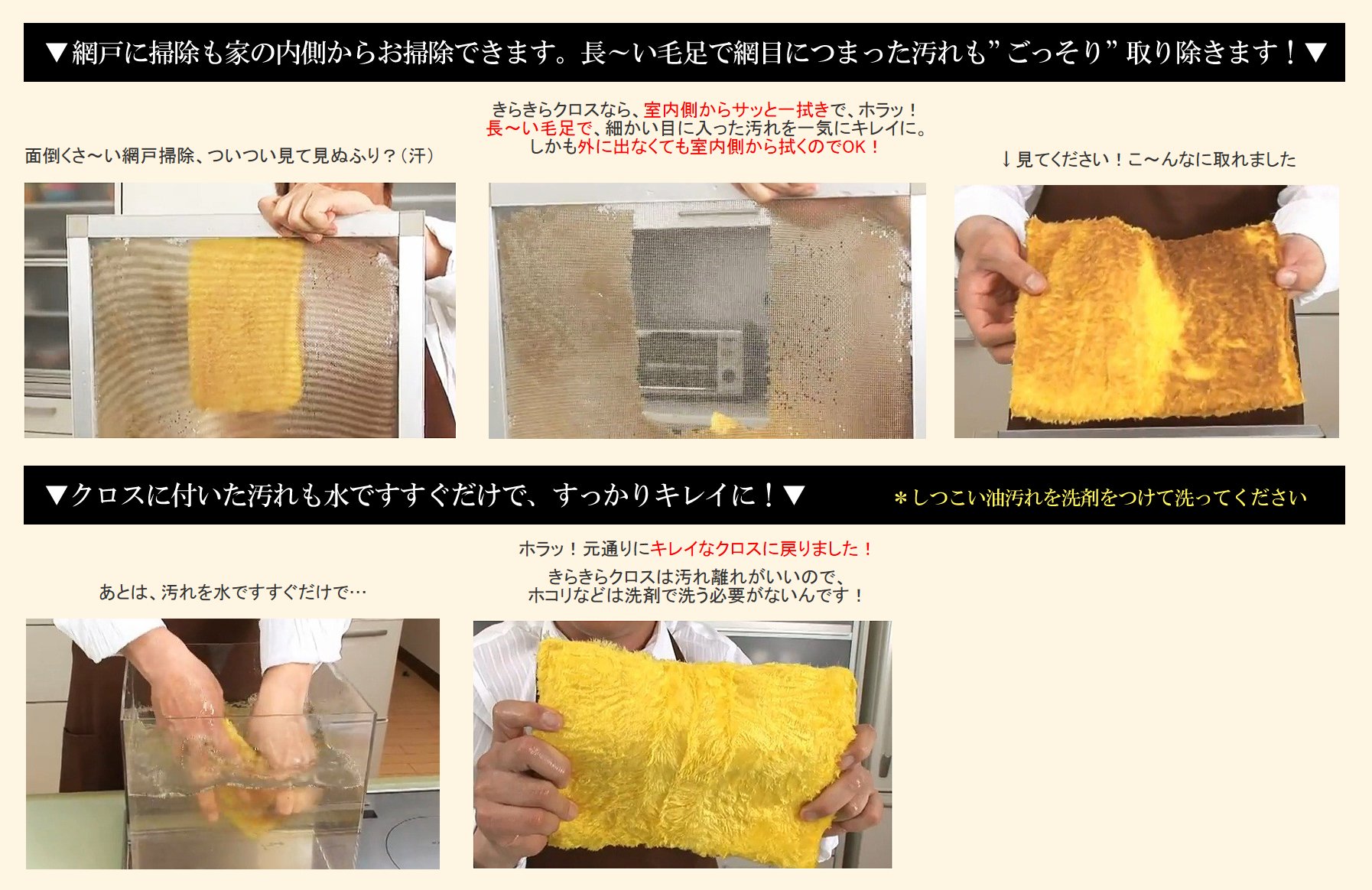 ▼網戸に掃除も家の内側からお掃除できます。長～い毛足で網目につまった汚れも”ごっそり”取り除きます！▼

面倒くさ～い網戸掃除、ついつい見て見ぬふり？（汗）

きらきらクロスなら、室内側からサッと一拭きで、ホラッ！
長～い毛足で、細かい目に入った汚れを一気にキレイに。
しかも外に出なくても室内側から拭くのでOK！

↓見てください！こ～んなに取れました

▼クロスに付いた汚れも水ですすぐだけで、すっかりキレイに！▼

＊しつこい油汚れを洗剤をつけて洗ってください

あとは、汚れを水ですすぐだけで…

ホラッ！元通りにキレイなクロスに戻りました！

きらきらクロスは汚れ離れがいいので、
ホコリなどは洗剤で洗う必要がないんです！