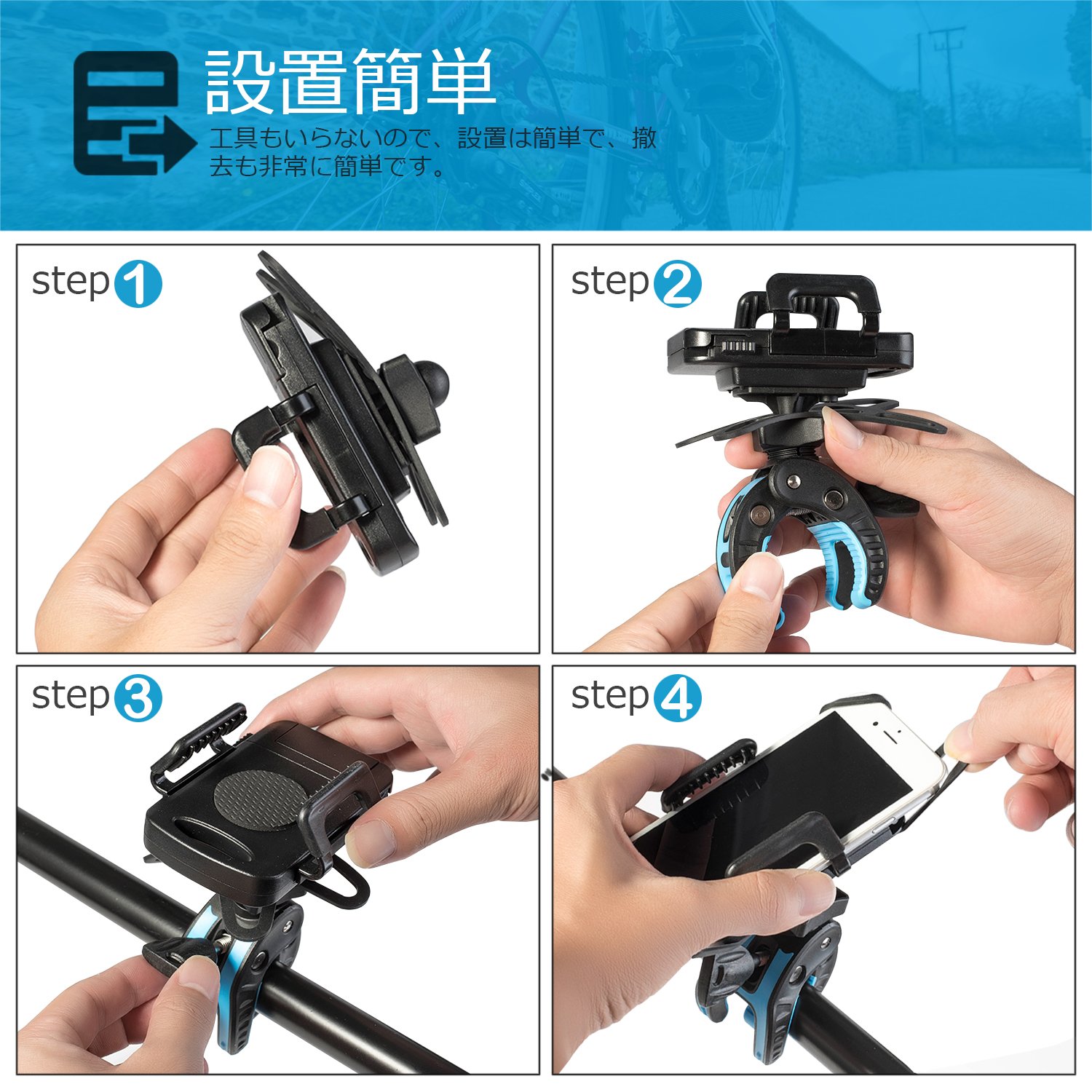 設置簡単

工具もいらないので、設置は簡単で、撤去も非常に簡単です。

step 1

step 2

step 3

step 4