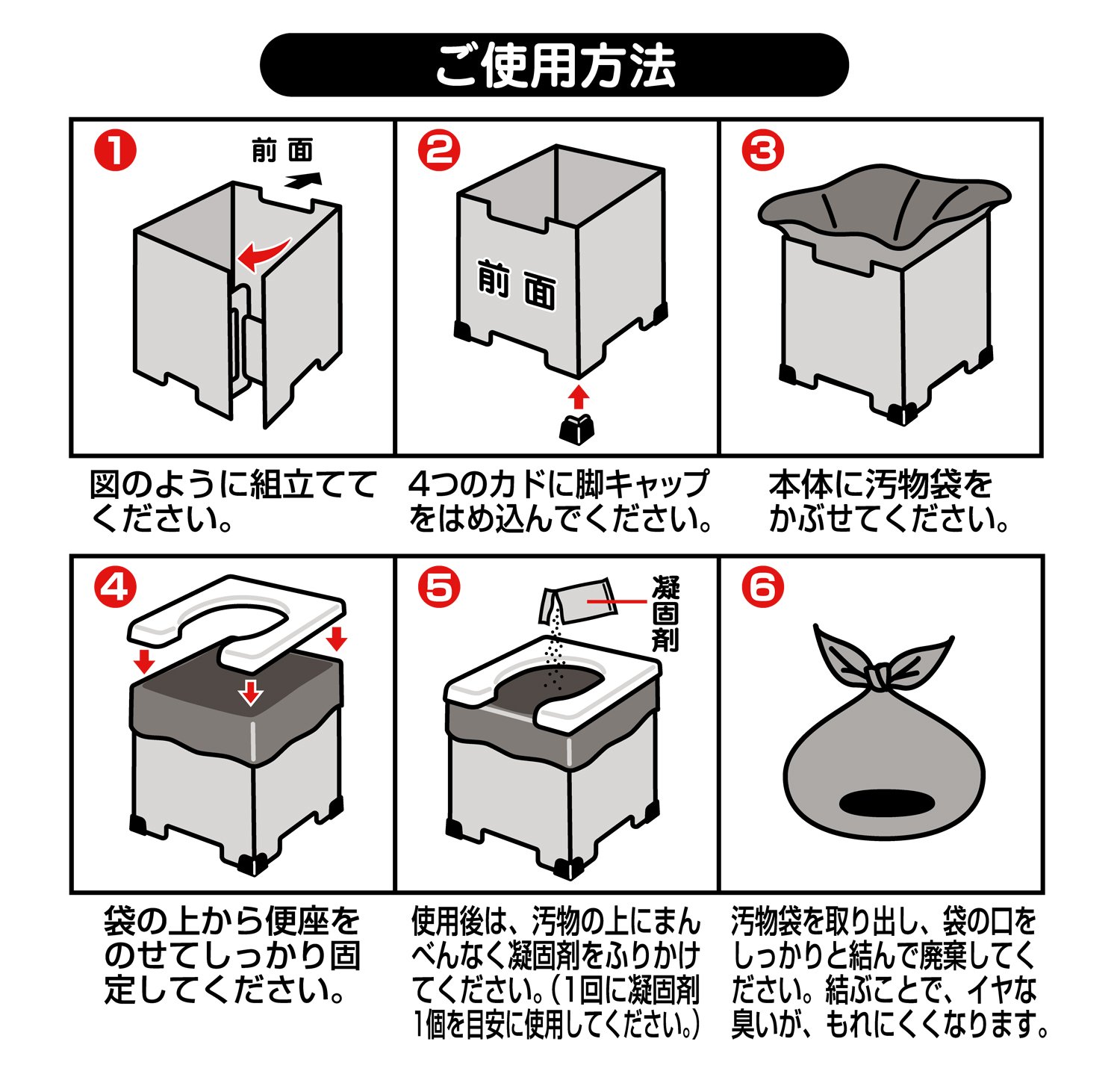 ご使用方法

❶ 前面

図のように組立ててください。

❷ 前面

4つのカドに脚キャップをはめ込んでください。

❸

本体に汚物袋をかぶせてください。

❹

袋の上から便座をのせてしっかり固定してください。

❺ 凝固剤

使用後は、汚物の上にまんべんなく凝固剤をふりかけてください。(1回に凝固剤1個を目安に使用してください。)

❻

汚物袋を取り出し、袋の口をしっかりと結んで廃棄してください。結ぶことで、イヤな臭いが、もれにくくなります。