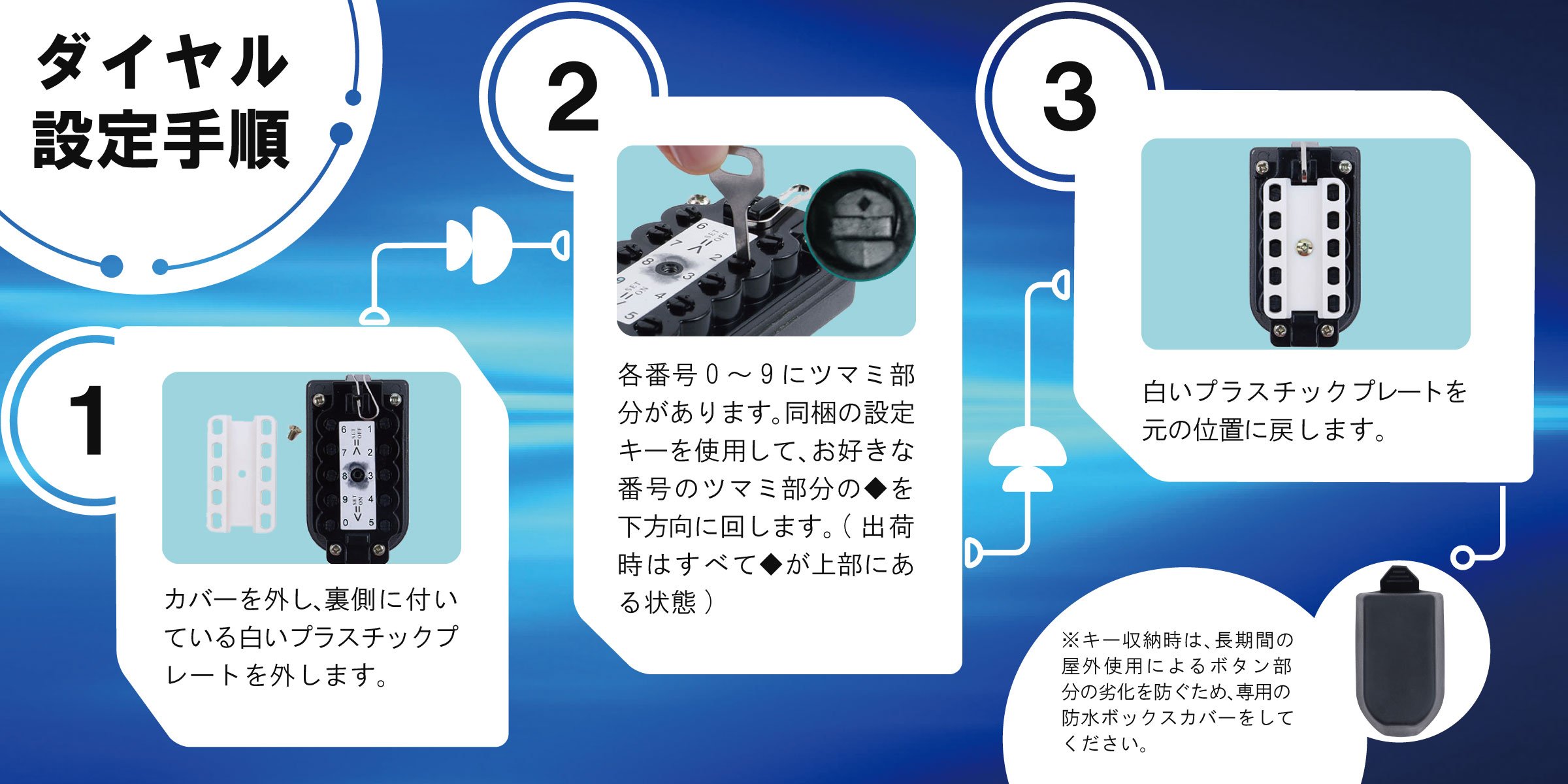 ダイヤル
設定手順

1

カバーを外し、裏側に付いている白いプラスチックプレートを外します。

2

各番号０～９にツマミ部分があります。同梱の設定キーを使用して、お好きな番号のツマミ部分の◆を下方向に回します。（出荷時はすべて◆が上部にある状態）

3

白いプラスチックプレートを元の位置に戻します。

※キー収納時は、長期間の屋外使用によるボタン部分の劣化を防ぐため、専用の防水ボックスカバーをしてください。