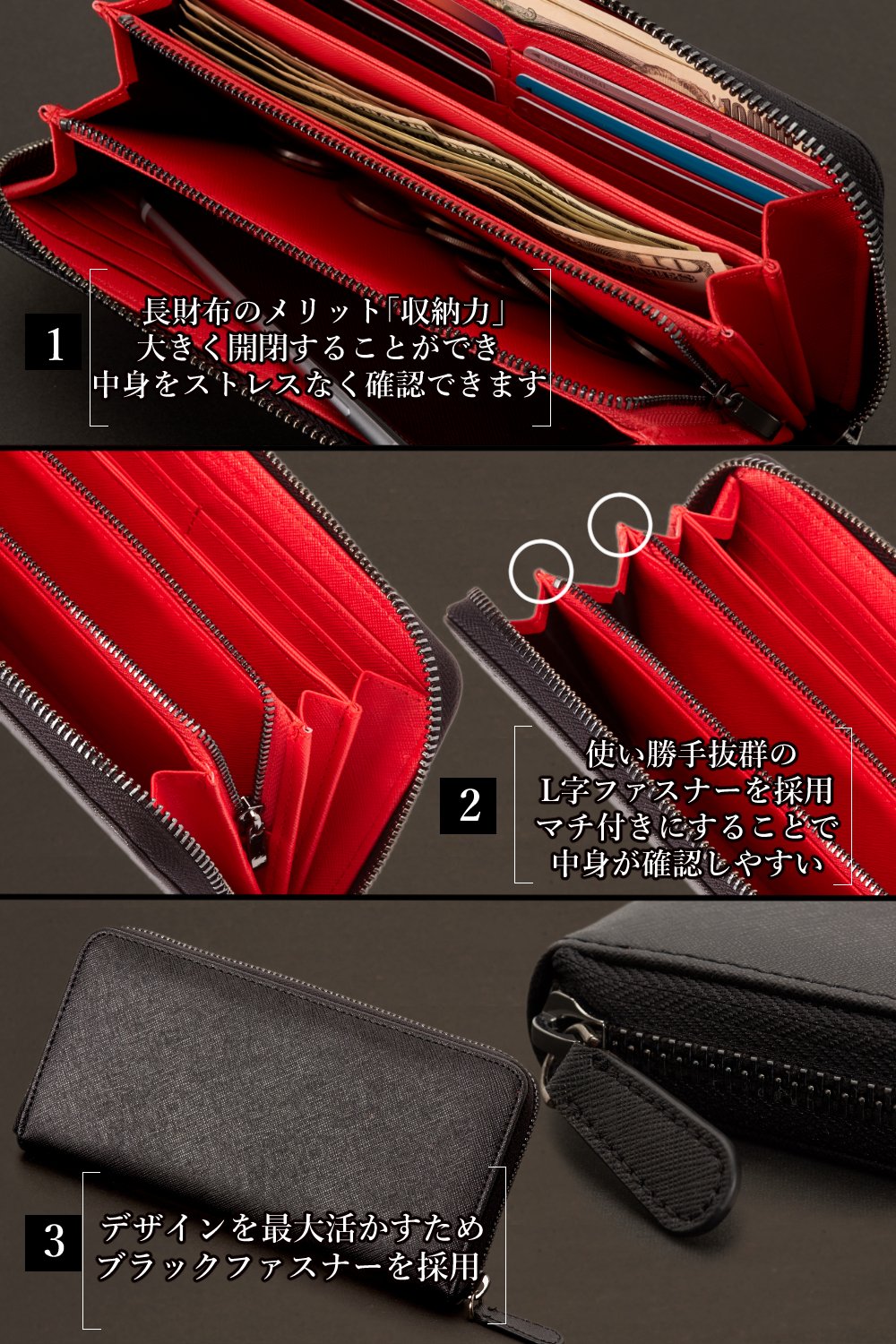 1

長財布のメリット「収納力」
大きく開閉することができ
中身をストレスなく確認できます

2

使い勝手抜群の
L字ファスナーを採用
マチ付きにすることで
中身が確認しやすい

3

デザインを最大活かすため
ブラックファスナーを採用