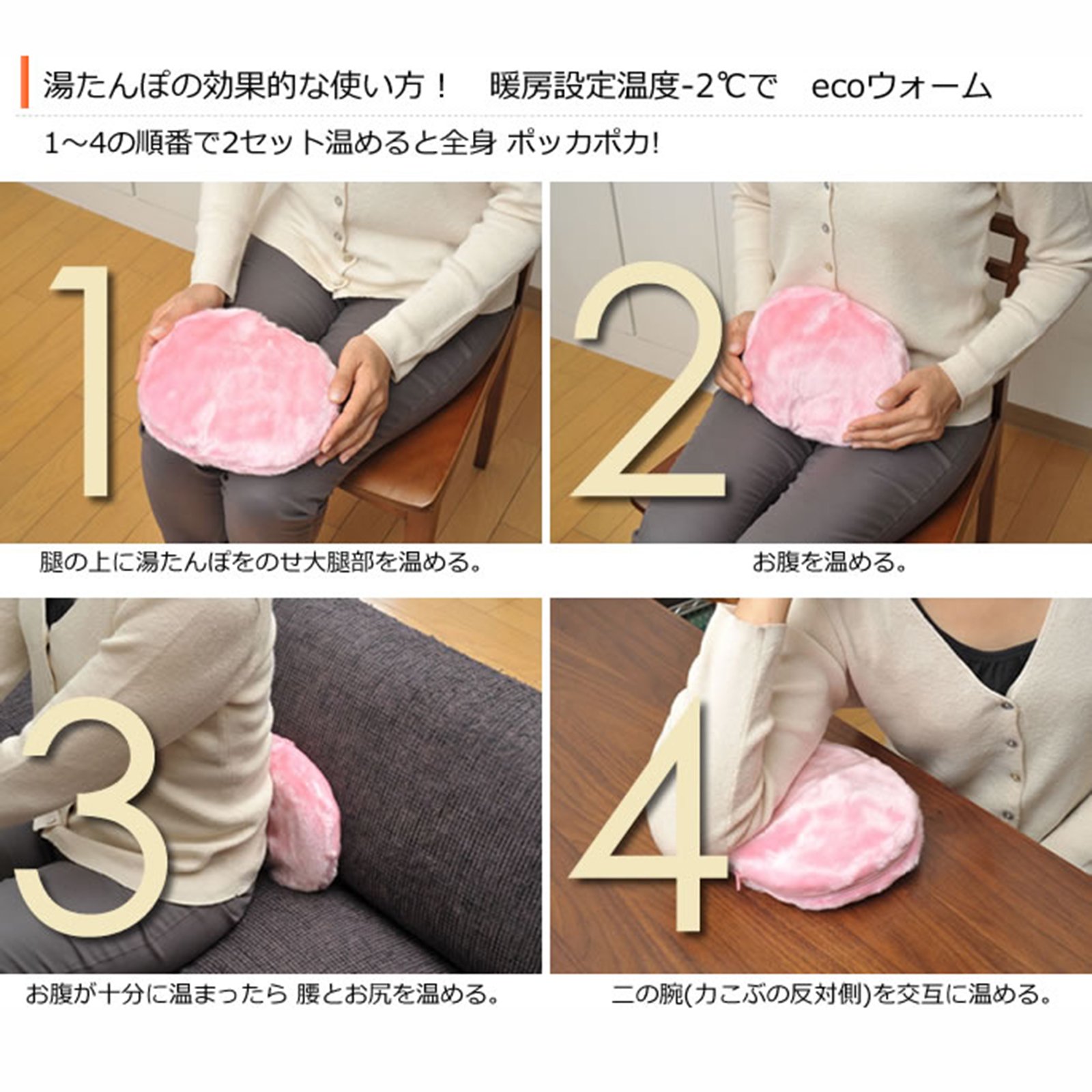 湯たんぽの効果的な使い方！　暖房設定温度-2℃で　ecoウォーム

1～4の順番で2セット温めると全身 ポッカポカ!

1

腿の上に湯たんぽをのせ大腿部を温める。

2

お腹を温める。

3

お腹が十分に温まったら 腰とお尻を温める。

4

二の腕(力こぶの反対側)を交互に温める。