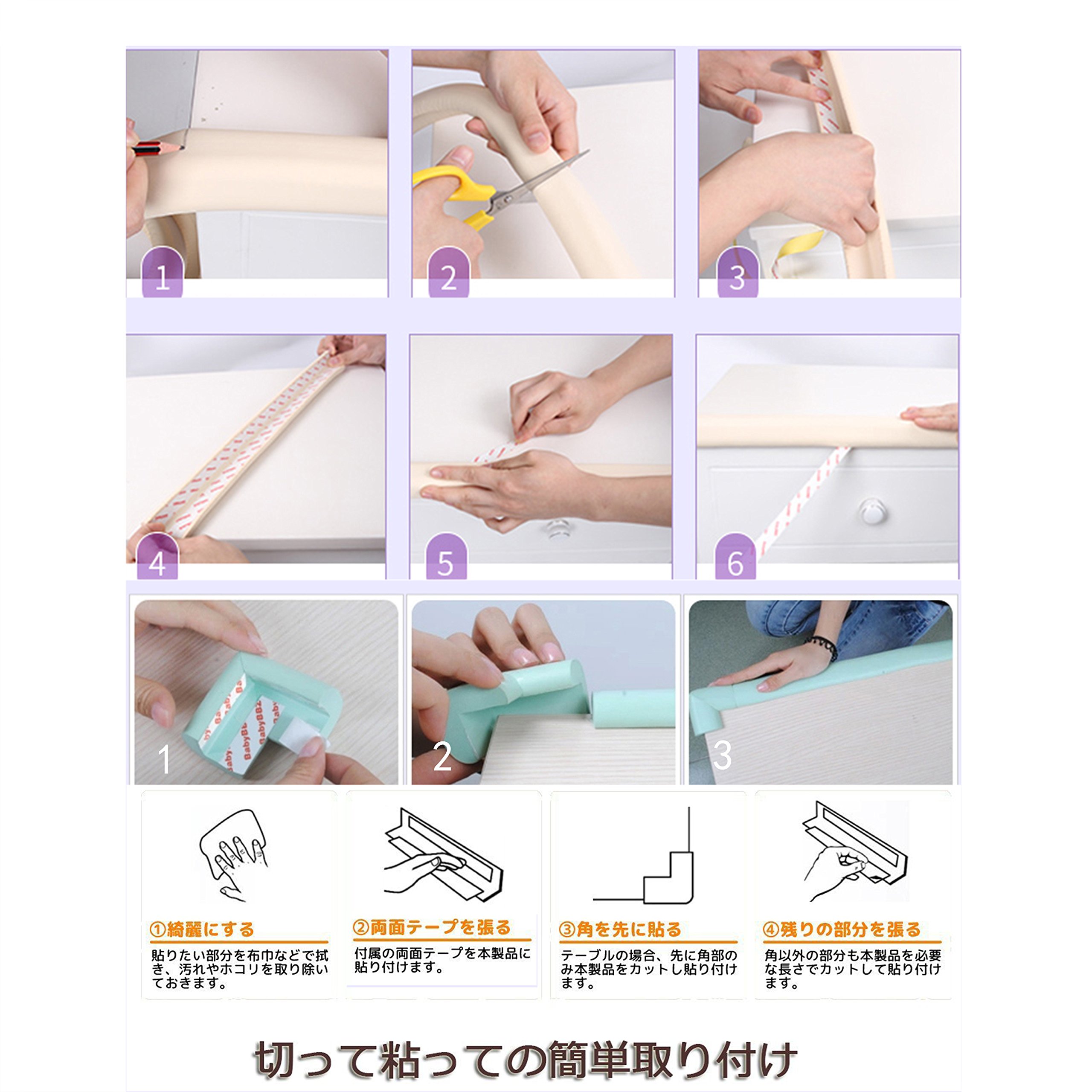 1

2

3

4

5

6

BabyBBz

1

2

3

①綺麗にする

貼りたい部分を布巾などで拭き、汚れやホコリを取り除いておきます。

②両面テープを張る

付属の両面テープを本製品に貼り付けます。

③角を先に貼る

テーブルの場合、先に角部のみ本製品をカットし貼り付けます。

④残りの部分を張る

角以外の部分も本製品を必要な長さでカットして貼り付けます。

切って粘っての簡単取り付け