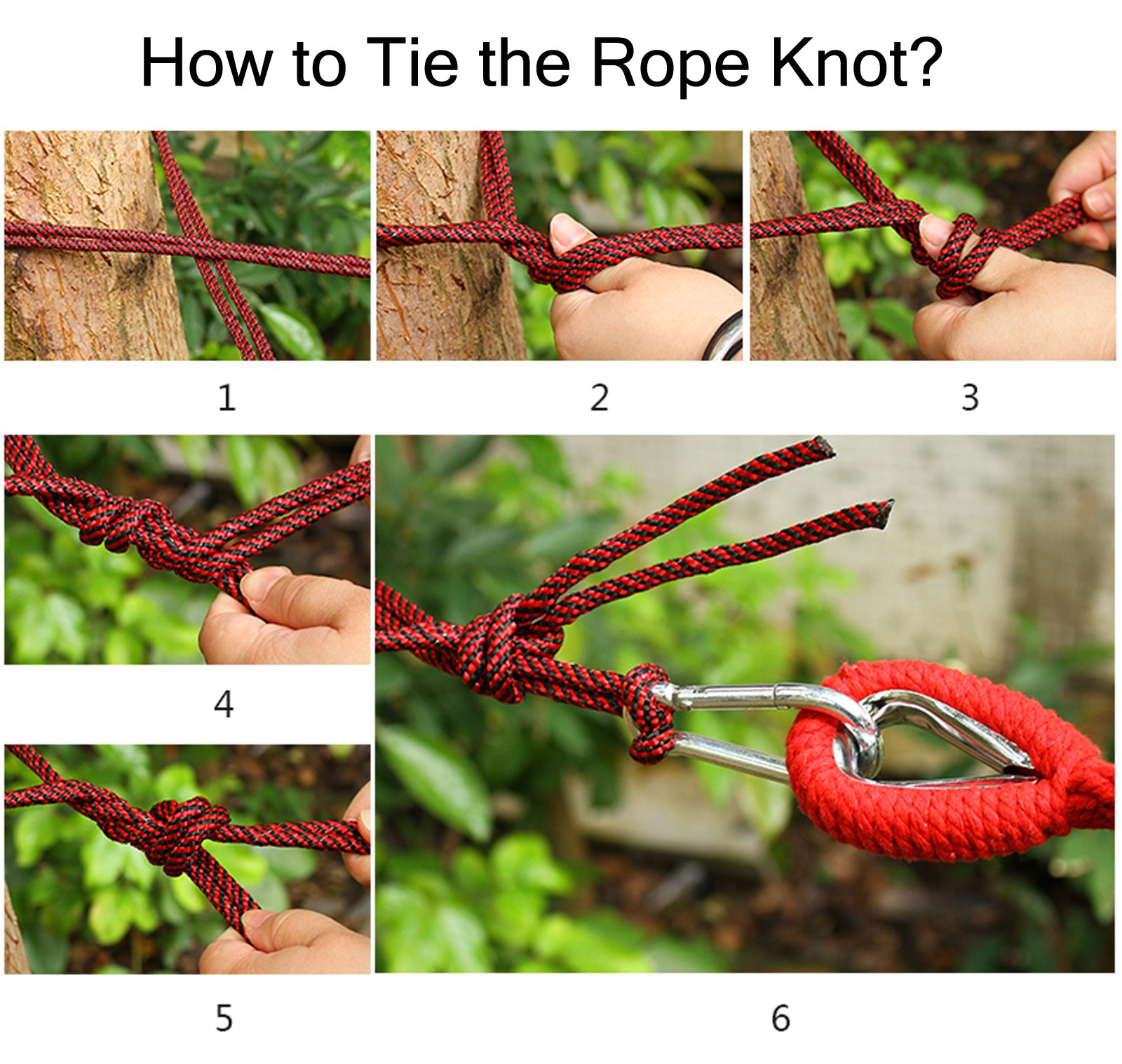 How to Tie the Rope Knot?

1

2

3

4

5

6