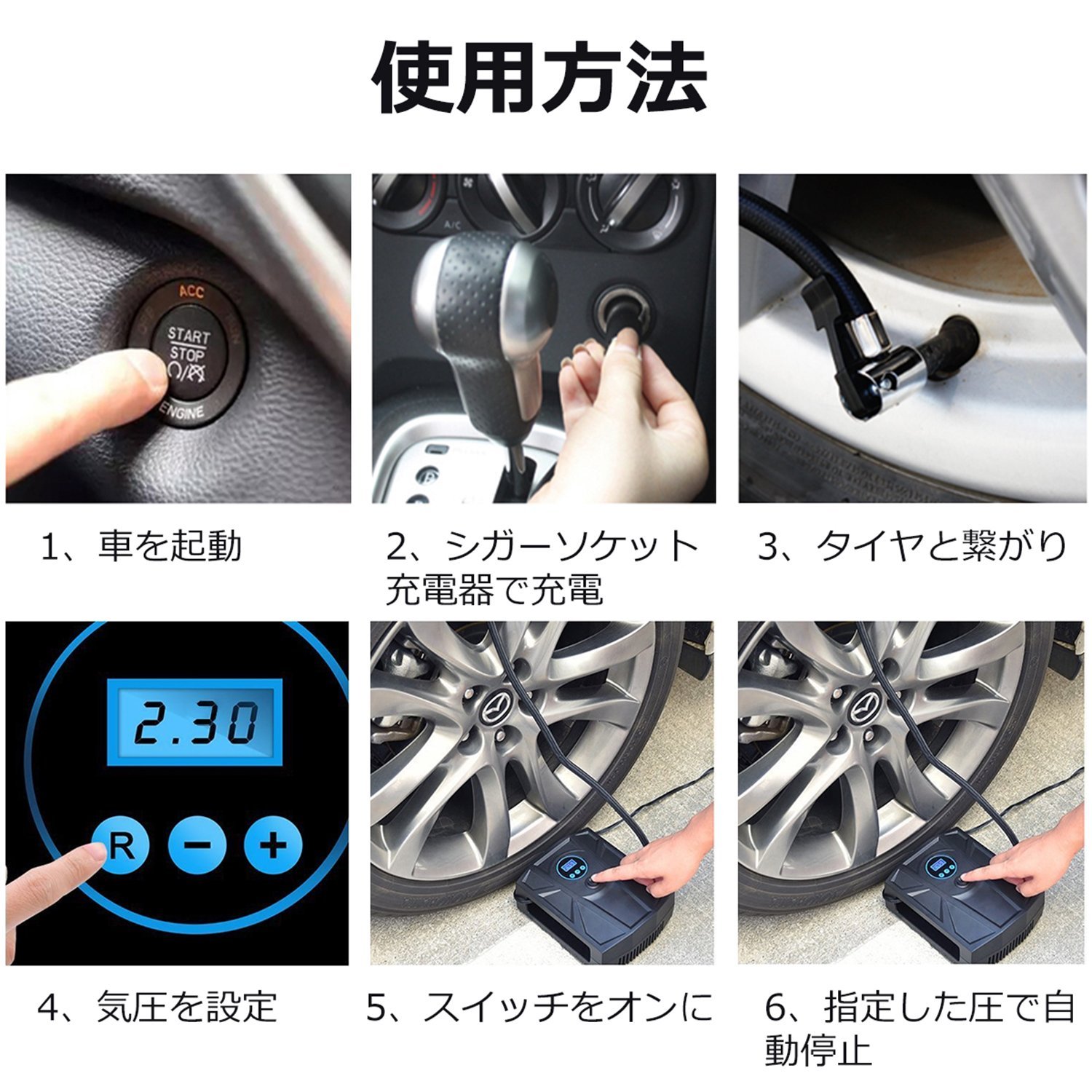 使用方法

ACC
START
STOP
ENGINE

A/C

1、車を起動

2、シガーソケット充電器で充電

3、タイヤと繋がり

2.30

R − +

4、気圧を設定

5、スイッチをオンに

6、指定した圧で自動停止