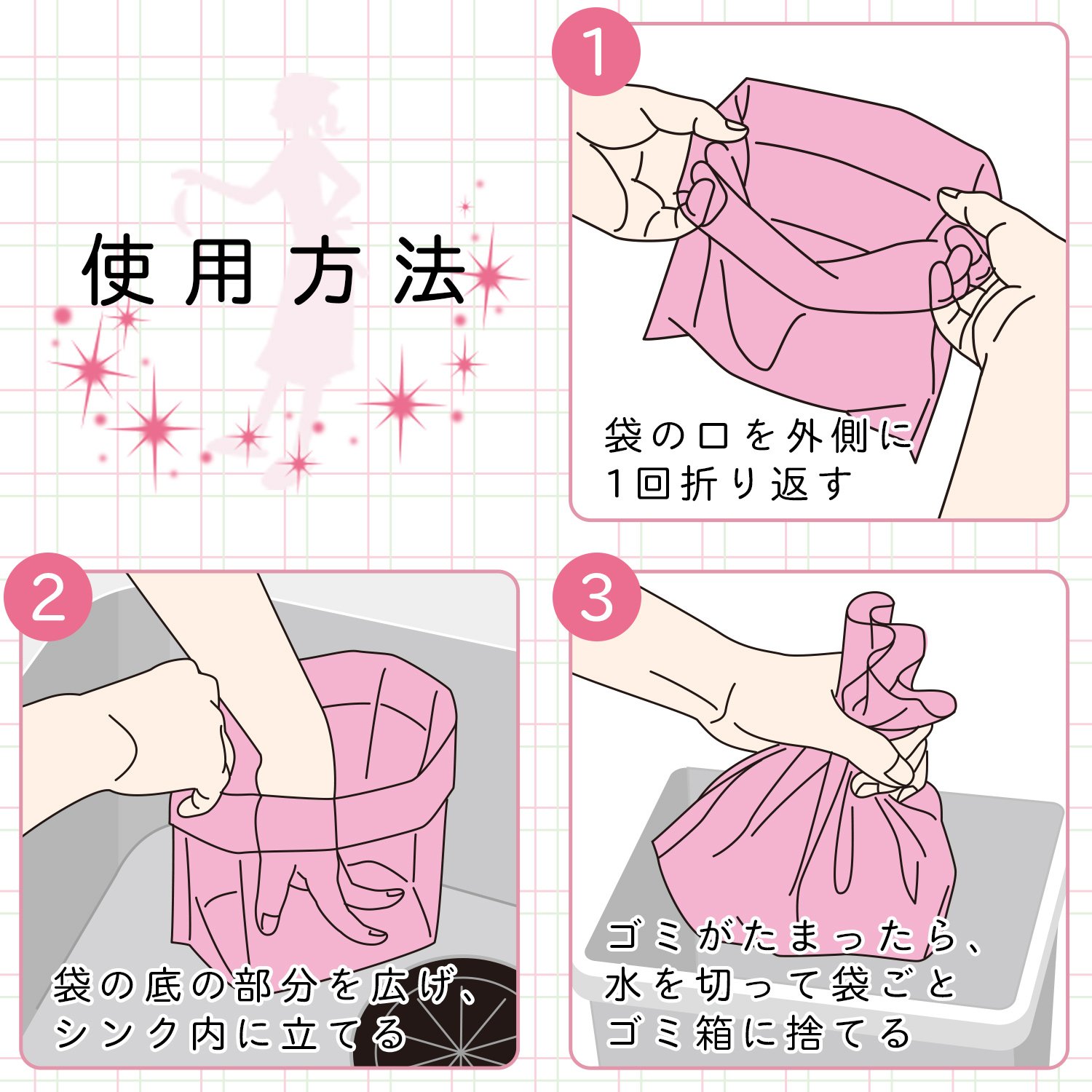 使用方法

1

袋の口を外側に
1回折り返す

2

袋の底の部分を広げ、
シンク内に立てる

3

ゴミがたまったら、
水を切って袋ごと
ゴミ箱に捨てる