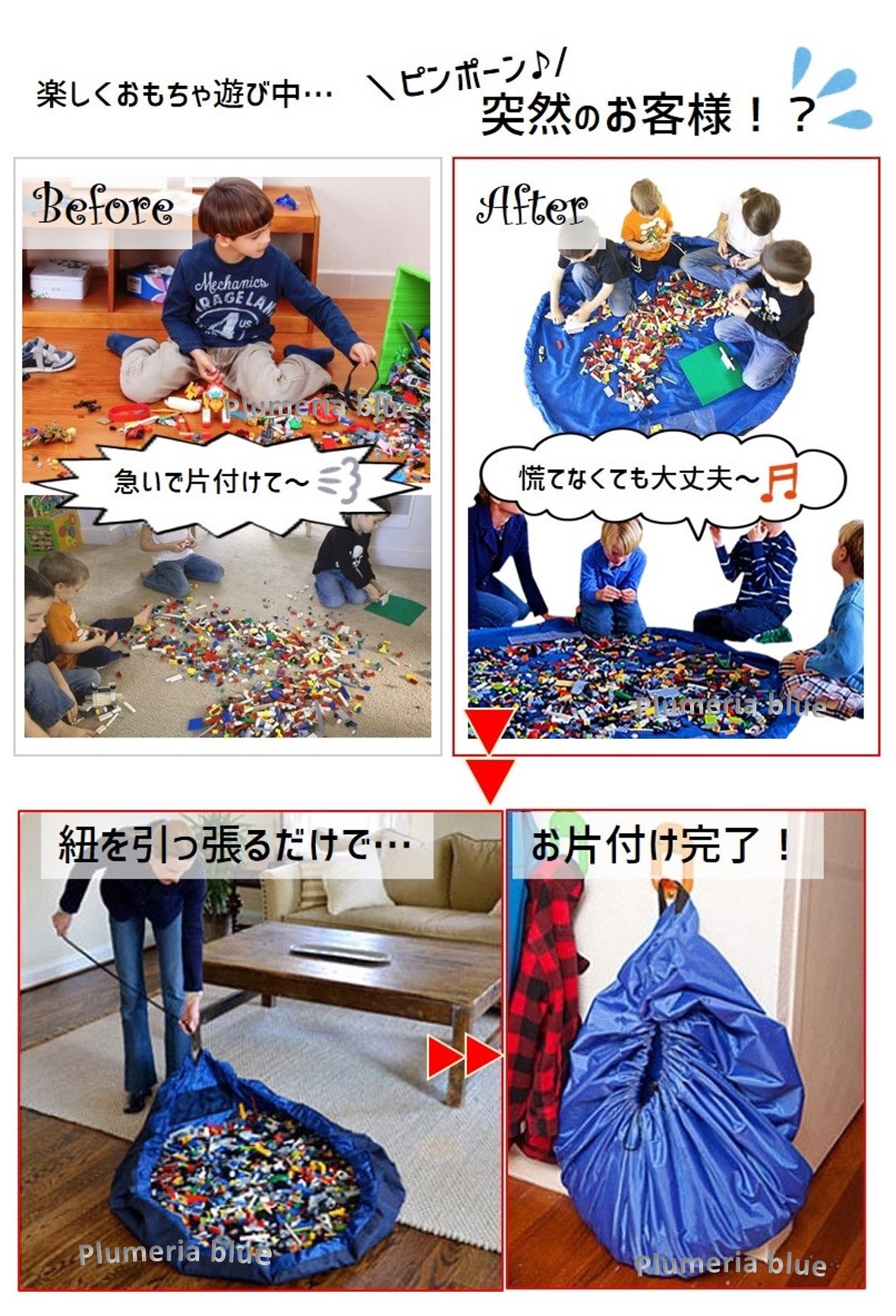 楽しくおもちゃ遊び中…

＼ピンポーン♪／
突然のお客様！？

Before

Mechanics
GARAGELAND
4 US

Plumeria blue

急いで片付けて～

After

慌てなくても大丈夫～

Plumeria blue

紐を引っ張るだけで…

Plumeria blue

お片付け完了！

Plumeria blue