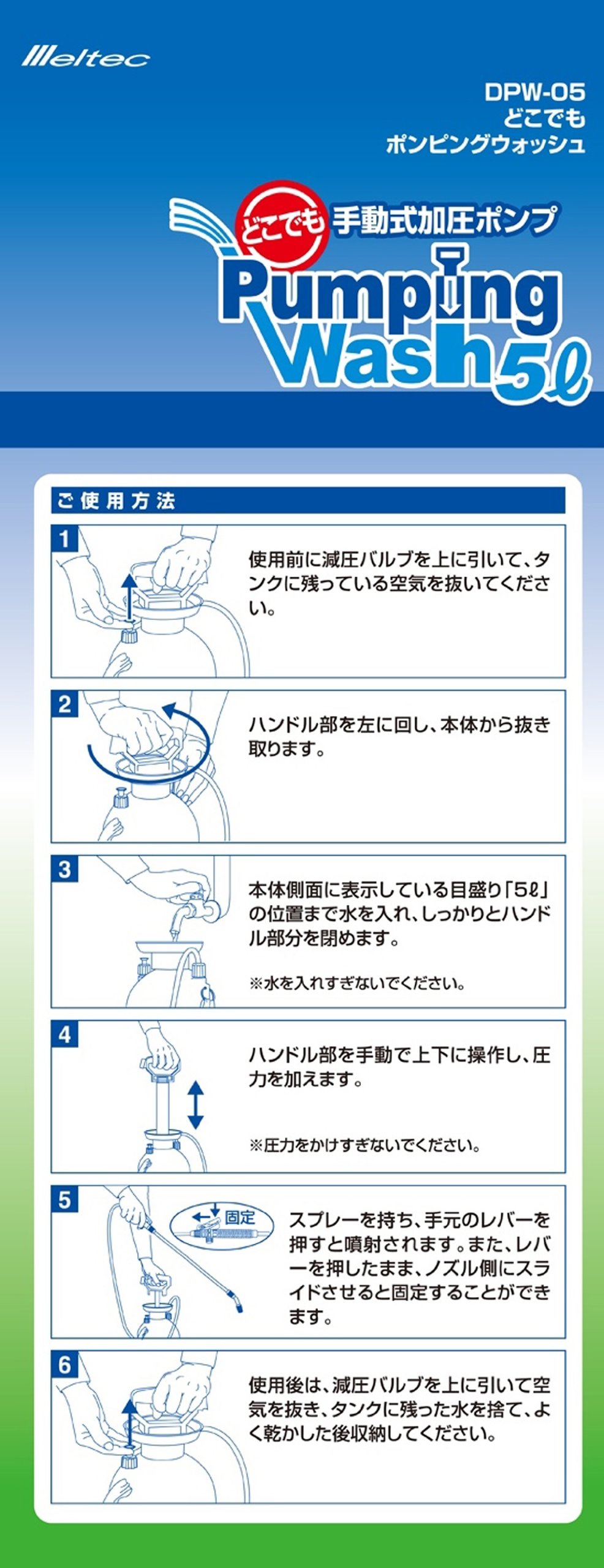 Meltec

DPW-05
どこでも
ポンピングウォッシュ

どこでも 手動式加圧ポンプ
Pumping Wash 5ℓ

ご使用方法

1
使用前に減圧バルブを上に引いて、タンクに残っている空気を抜いてください。

2
ハンドル部を左に回し、本体から抜き取ります。

3
本体側面に表示している目盛り「5ℓ」の位置まで水を入れ、しっかりとハンドル部分を閉めます。

※水を入れすぎないでください。

4
ハンドル部を手動で上下に操作し、圧力を加えます。

※圧力をかけすぎないでください。

5
固定
スプレーを持ち、手元のレバーを押すと噴射されます。また、レバーを押したまま、ノズル側にスライドさせると固定することができます。

6
使用後は、減圧バルブを上に引いて空気を抜き、タンクに残った水を捨て、よく乾かした後収納してください。