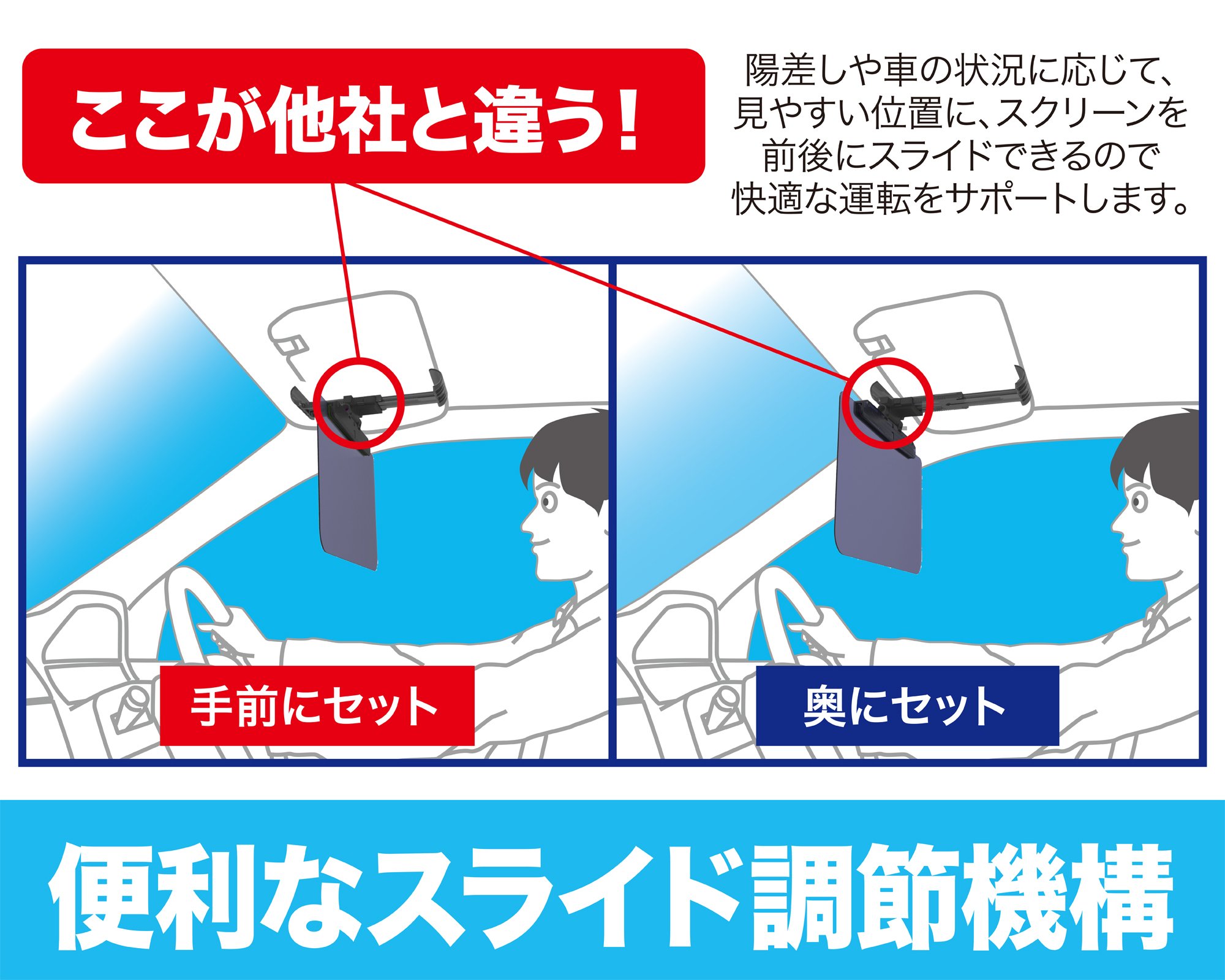 ここが他社と違う！

陽差しや車の状況に応じて、見やすい位置に、スクリーンを前後にスライドできるので快適な運転をサポートします。

手前にセット

奥にセット

便利なスライド調節機構