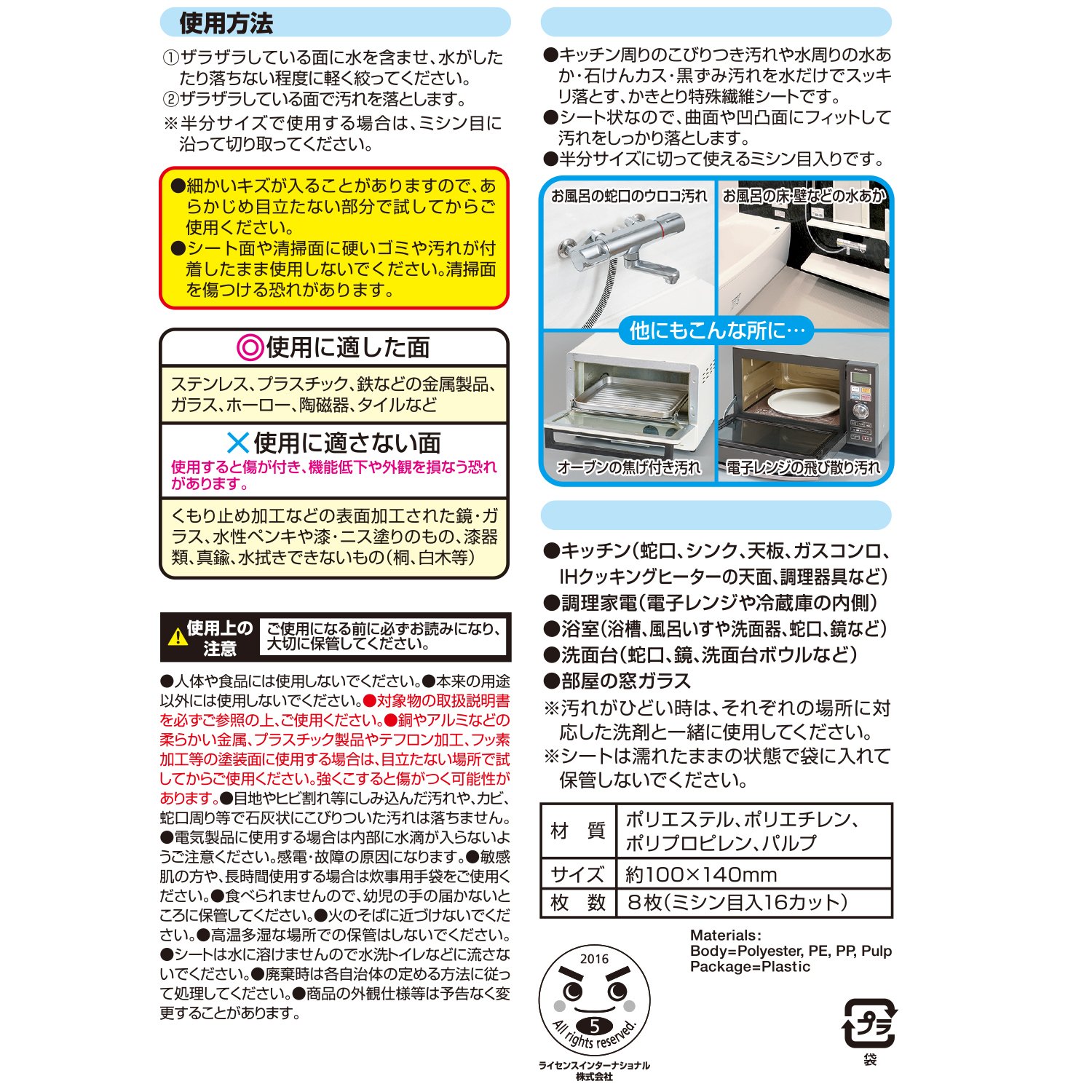 使用方法

①ザラザラしている面に水を含ませ、水がしたたり落ちない程度に軽く絞ってください。
②ザラザラしている面で汚れを落とします。
※半分サイズで使用する場合は、ミシン目に沿って切り取ってください。

●細かいキズが入ることがありますので、あらかじめ目立たない部分で試してからご使用ください。
●シート面や清掃面に硬いゴミや汚れが付着したまま使用しないでください。清掃面を傷つける恐れがあります。

◎使用に適した面

ステンレス、プラスチック、鉄などの金属製品、ガラス、ホーロー、陶磁器、タイルなど

×使用に適さない面

使用すると傷が付き、機能低下や外観を損なう恐れがあります。

くもり止め加工などの表面加工された鏡・ガラス、水性ペンキや漆・ニス塗りのもの、漆器類、真鍮、水拭きできないもの(桐、白木等)

使用上の注意 ご使用になる前に必ずお読みになり、大切に保管してください。

●人体や食品には使用しないでください。●本来の用途以外には使用しないでください。●対象物の取扱説明書を必ずご参照の上、ご使用ください。●銅やアルミなどの柔らかい金属、プラスチック製品やテフロン加工、フッ素加工等の塗装面に使用する場合は、目立たない場所で試してからご使用ください。強くこすると傷がつく可能性があります。●目地やヒビ割れ等にしみ込んだ汚れや、カビ、蛇口周り等で石灰状にこびりついた汚れは落ちません。●電気製品に使用する場合は内部に水滴が入らないようご注意ください。感電・故障の原因になります。●敏感肌の方や、長時間使用する場合は炊事用手袋をご使用ください。●食べられませんので、幼児の手の届かないところに保管してください。●火のそばに近づけないでください。●高温多湿な場所での保管はしないでください。●シートは水に溶けませんので水洗トイレなどに流さないでください。●廃棄時は各自治体の定める方法に従って処理してください。●商品の外観仕様等は予告なく変更することがあります。

●キッチン周りのこびりつき汚れや水周りの水あか・石けんカス・黒ずみ汚れを水だけでスッキリ落とす、かきとり特殊繊維シートです。
●シート状なので、曲面や凹凸面にフィットして汚れをしっかり落とします。
●半分サイズに切って使えるミシン目入りです。

お風呂の蛇口のウロコ汚れ
お風呂の床・壁などの水あか
他にもこんな所に…
オーブンの焦げ付き汚れ
電子レンジの飛び散り汚れ

●キッチン(蛇口、シンク、天板、ガスコンロ、IHクッキングヒーターの天面、調理器具など)
●調理家電(電子レンジや冷蔵庫の内側)
●浴室(浴槽、風呂いすや洗面器、蛇口、鏡など)
●洗面台(蛇口、鏡、洗面台ボウルなど)
●部屋の窓ガラス
※汚れがひどい時は、それぞれの場所に対応した洗剤と一緒に使用してください。
※シートは濡れたままの状態で袋に入れて保管しないでください。

| 材　質 | ポリエステル、ポリエチレン、ポリプロピレン、パルプ |
|---|---|
| サイズ | 約100×140mm |
| 枚　数 | 8枚(ミシン目入16カット) |

Materials:
Body=Polyester, PE, PP, Pulp
Package=Plastic

2016
5
All rights reserved.
ライセンスインターナショナル株式会社

プラ
袋