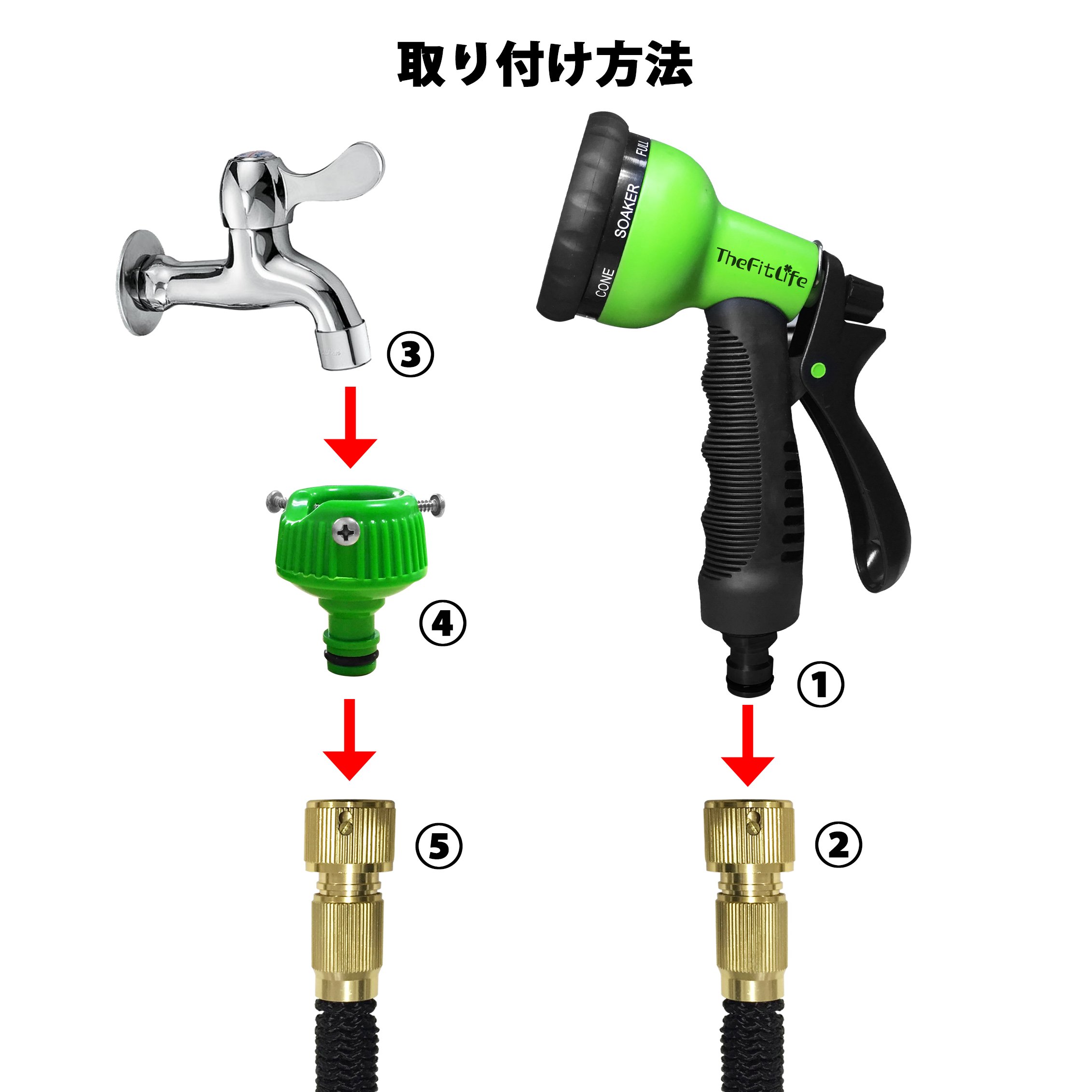 取り付け方法

③

④

⑤

FULL
SOAKER
CONE
TheFitLife

①

②