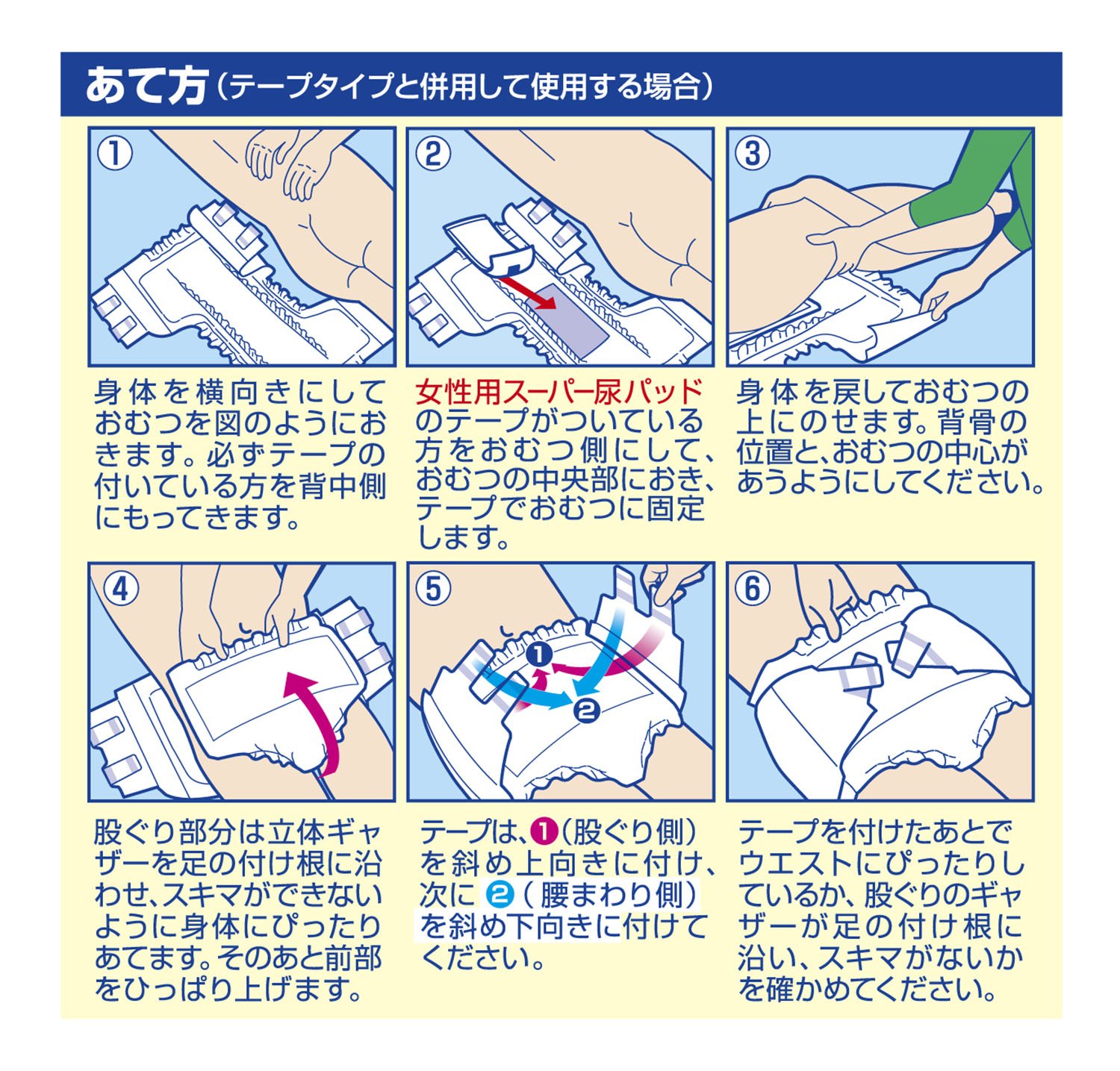 あて方（テープタイプと併用して使用する場合）

①
身体を横向きにしておむつを図のようにおきます。必ずテープの付いている方を背中側にもってきます。

②
女性用スーパー尿パッドのテープがついている方をおむつ側にして、おむつの中央部におき、テープでおむつに固定します。

③
身体を戻しておむつの上にのせます。背骨の位置と、おむつの中心があうようにしてください。

④
股ぐり部分は立体ギャザーを足の付け根に沿わせ、スキマができないように身体にぴったりあてます。そのあと前部をひっぱり上げます。

⑤
❶
❷
テープは、❶（股ぐり側）を斜め上向きに付け、次に❷（腰まわり側）を斜め下向きに付けてください。

⑥
テープを付けたあとでウエストにぴったりしているか、股ぐりのギャザーが足の付け根に沿い、スキマがないかを確かめてください。