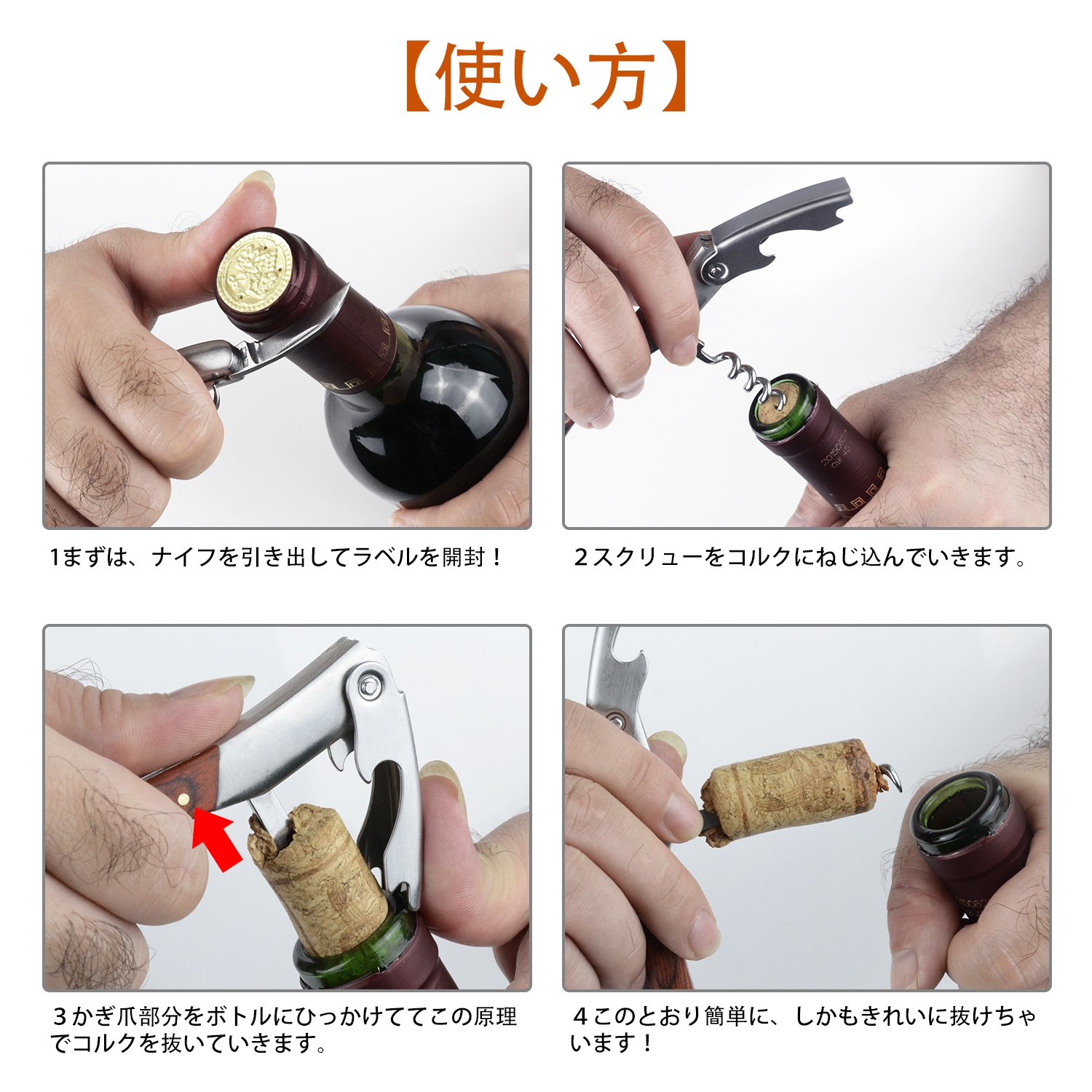 【使い方】

1まずは、ナイフを引き出してラベルを開封！

２スクリューをコルクにねじ込んでいきます。

３かぎ爪部分をボトルにひっかけててこの原理でコルクを抜いていきます。

４このとおり簡単に、しかもきれいに抜けちゃいます！