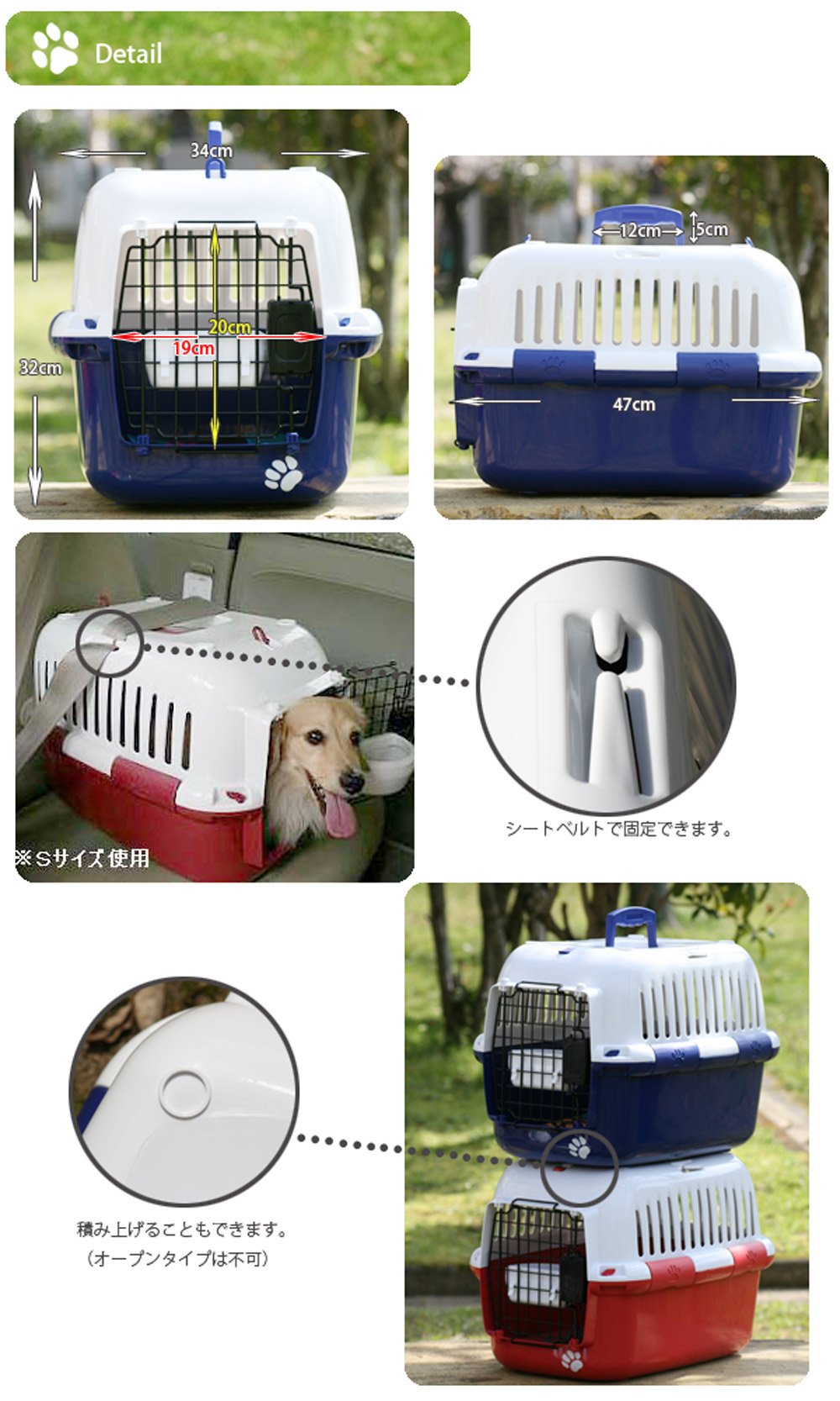 Detail

34cm

32cm

20cm

19cm

12cm

5cm

47cm

※Sサイズ使用

シートベルトで固定できます。

積み上げることもできます。
(オープンタイプは不可)