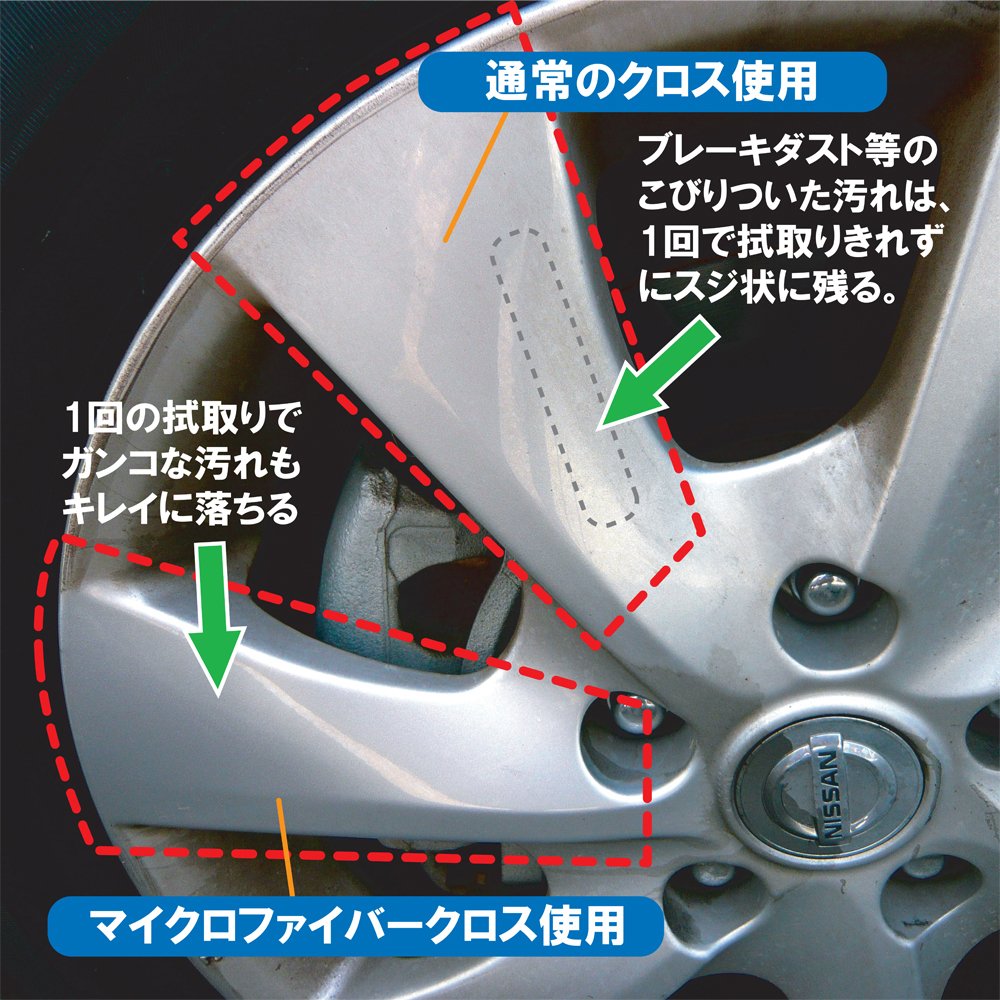 通常のクロス使用

ブレーキダスト等のこびりついた汚れは、1回で拭取りきれずにスジ状に残る。

1回の拭取りでガンコな汚れもキレイに落ちる

NISSAN

マイクロファイバークロス使用