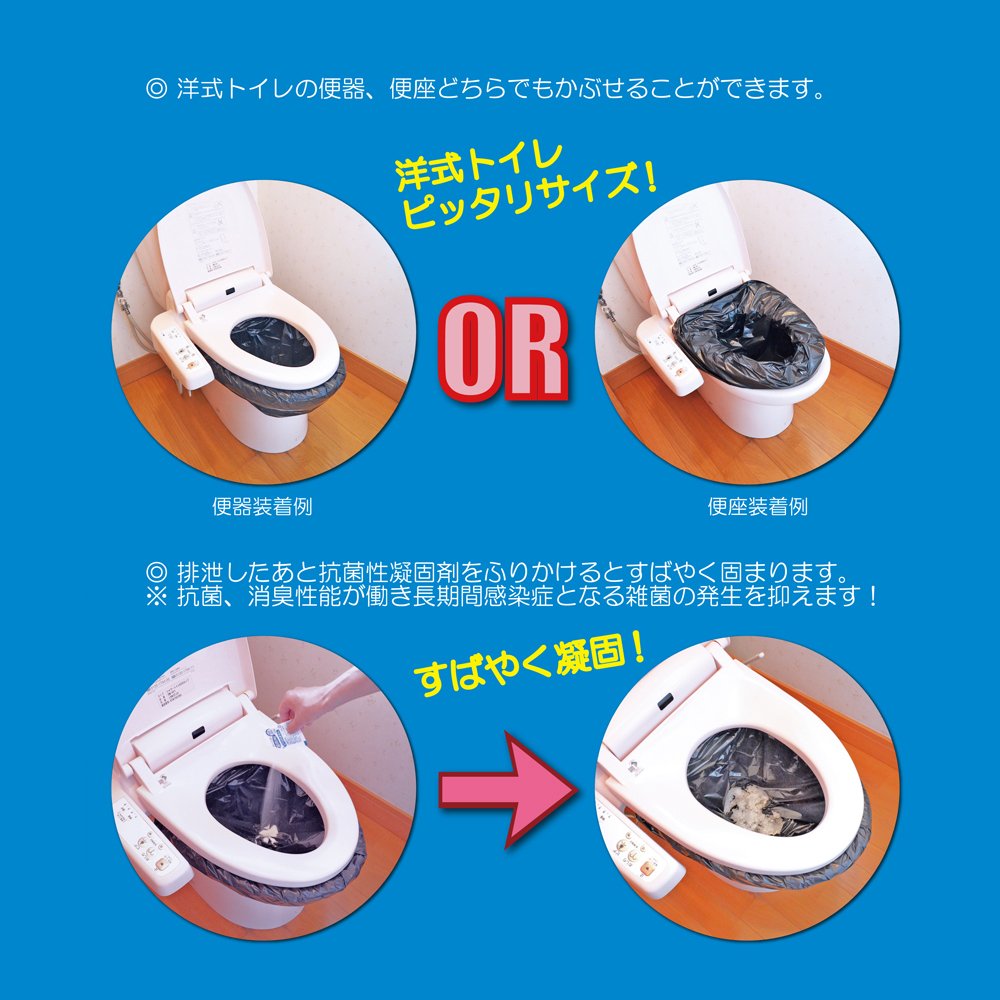 ◎ 洋式トイレの便器、便座どちらでもかぶせることができます。

洋式トイレ
ピッタリサイズ！

OR

便器装着例

便座装着例

◎ 排泄したあと抗菌性凝固剤をふりかけるとすばやく固まります。
※ 抗菌、消臭性能が働き長期間感染症となる雑菌の発生を抑えます！

すばやく凝固！