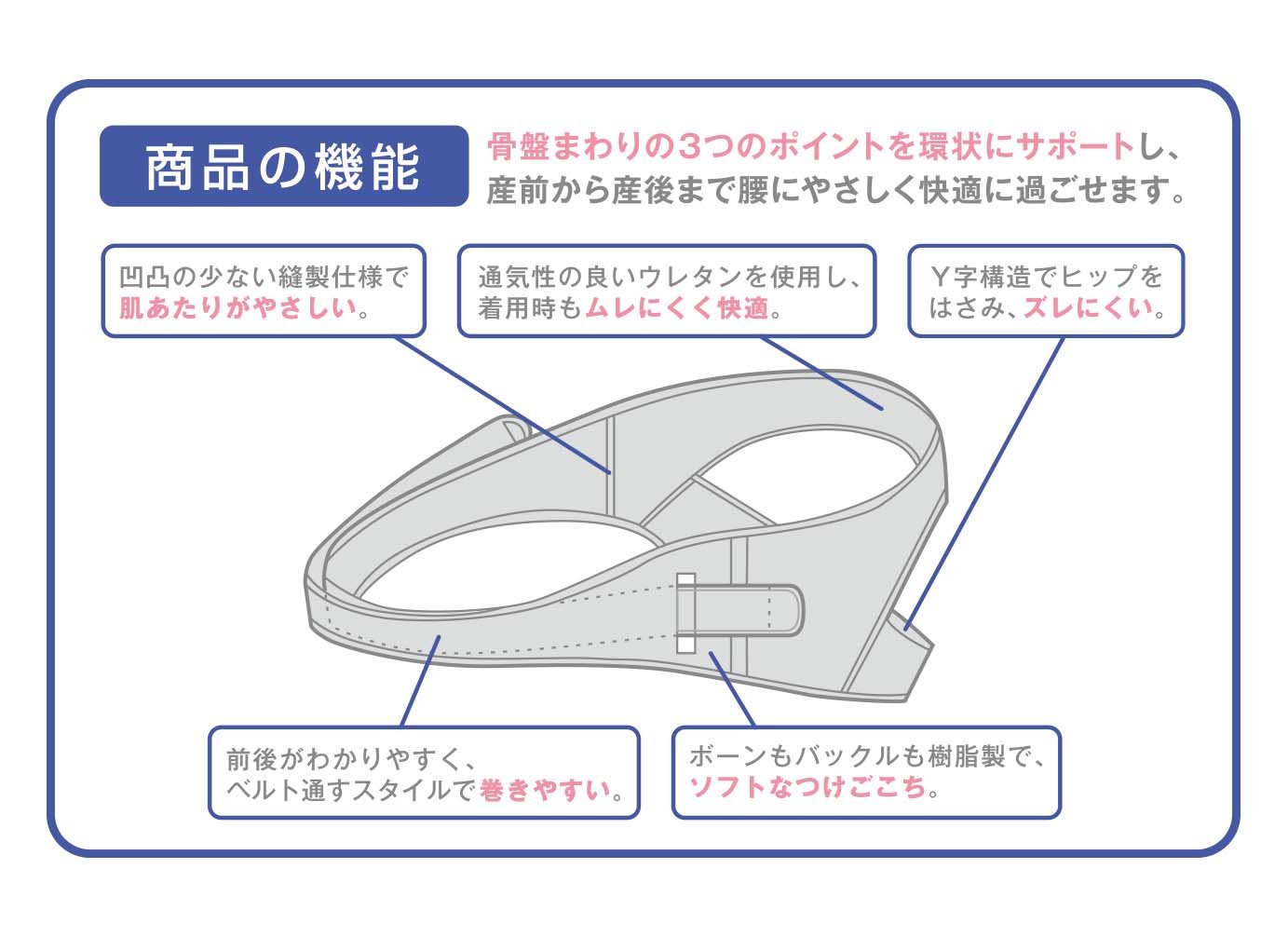 商品の機能

骨盤まわりの3つのポイントを環状にサポートし、産前から産後まで腰にやさしく快適に過ごせます。

凹凸の少ない縫製仕様で肌あたりがやさしい。

通気性の良いウレタンを使用し、着用時もムレにくく快適。

Y字構造でヒップをはさみ、ズレにくい。

前後がわかりやすく、ベルト通すスタイルで巻きやすい。

ボーンもバックルも樹脂製で、ソフトなつけごこち。