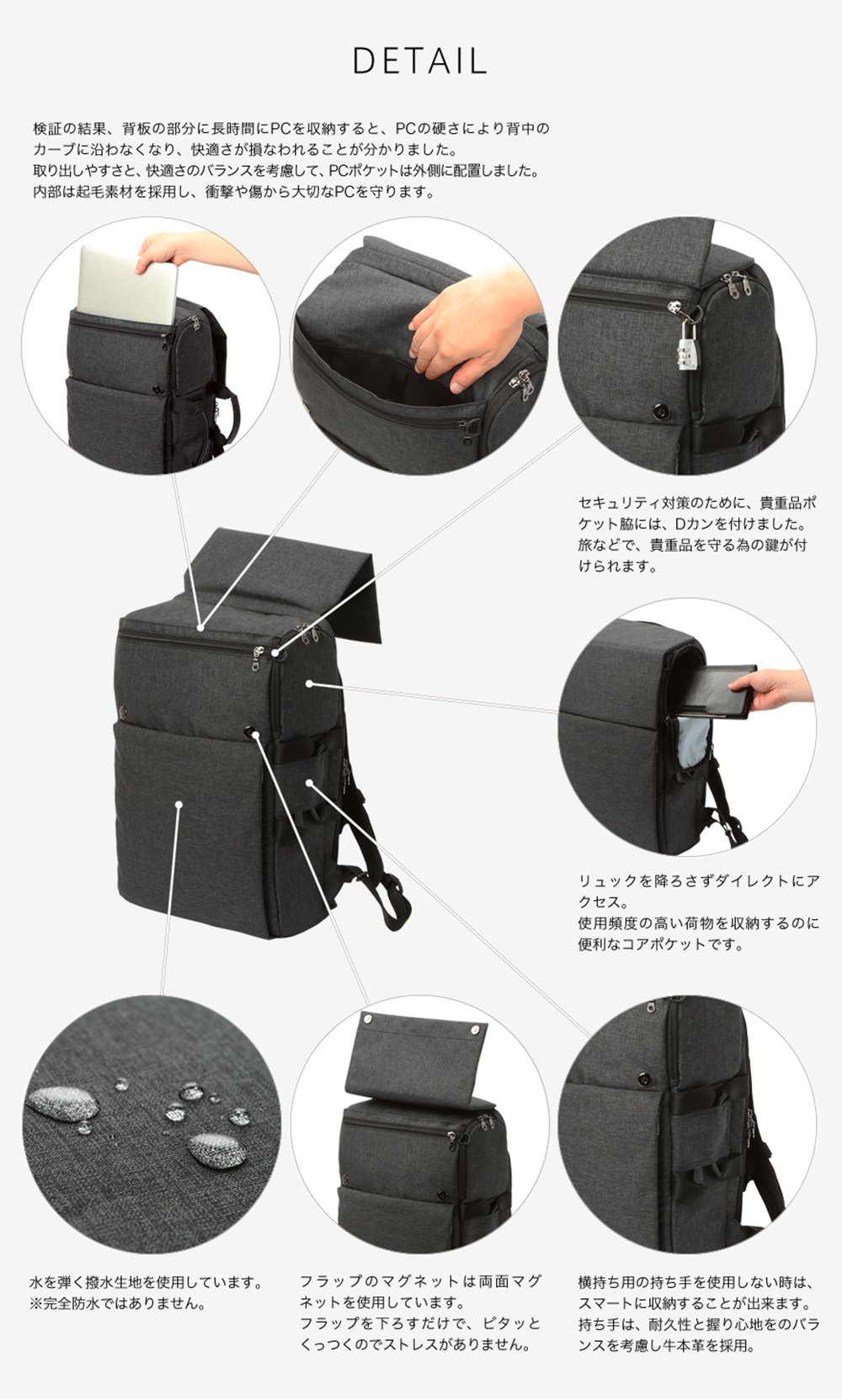 DETAIL

検証の結果、背板の部分に長時間にPCを収納すると、PCの硬さにより背中のカーブに沿わなくなり、快適さが損なわれることが分かりました。
取り出しやすさと、快適さのバランスを考慮して、PCポケットは外側に配置しました。
内部は起毛素材を採用し、衝撃や傷から大切なPCを守ります。

セキュリティ対策のために、貴重品ポケット脇には、Dカンを付けました。
旅などで、貴重品を守る為の鍵が付けられます。

リュックを降ろさずダイレクトにアクセス。
使用頻度の高い荷物を収納するのに便利なコアポケットです。

水を弾く撥水生地を使用しています。
※完全防水ではありません。

フラップのマグネットは両面マグネットを使用しています。
フラップを下ろすだけで、ピタッとくっつくのでストレスがありません。

横持ち用の持ち手を使用しない時は、スマートに収納することが出来ます。
持ち手は、耐久性と握り心地をのバランスを考慮し牛本革を採用。