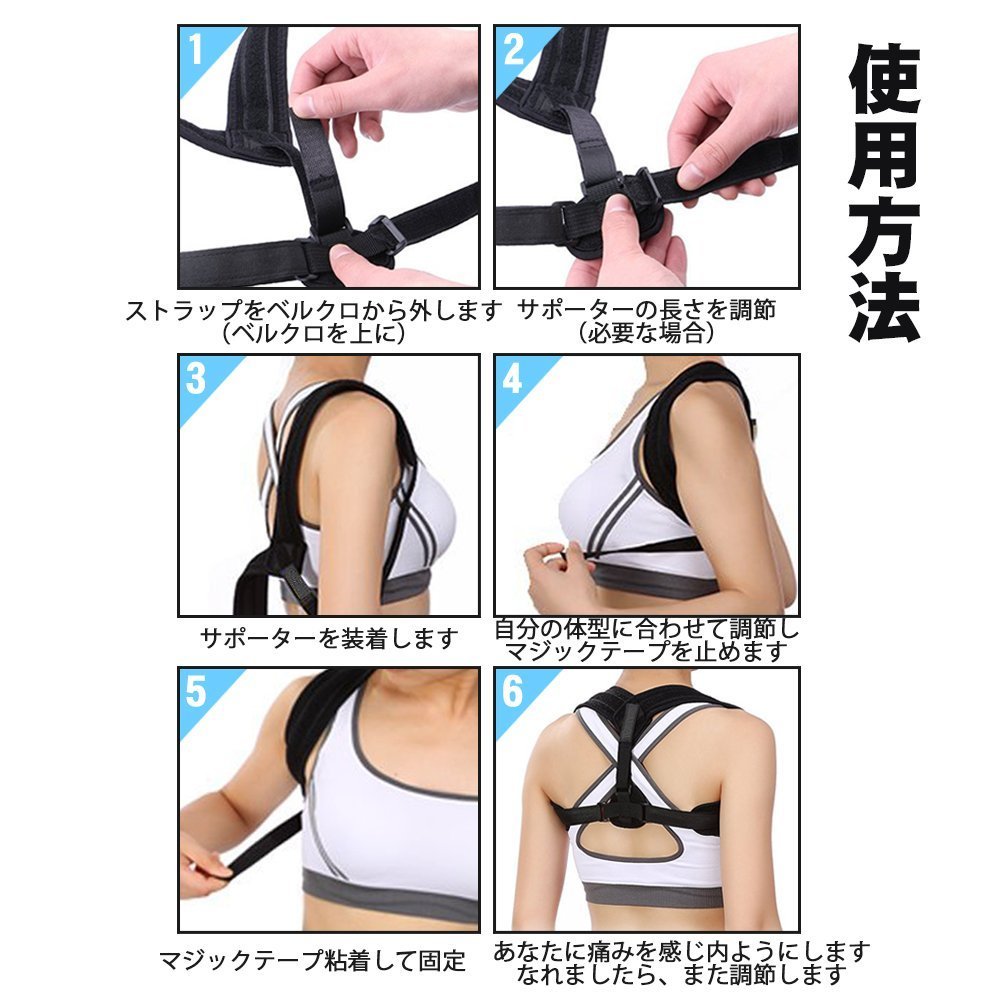 使用方法

1
ストラップをベルクロから外します
(ベルクロを上に)

2
サポーターの長さを調節
(必要な場合)

3
サポーターを装着します

4
自分の体型に合わせて調節し
マジックテープを止めます

5
マジックテープ粘着して固定

6
あなたに痛みを感じ内ようにします
なれましたら、また調節します