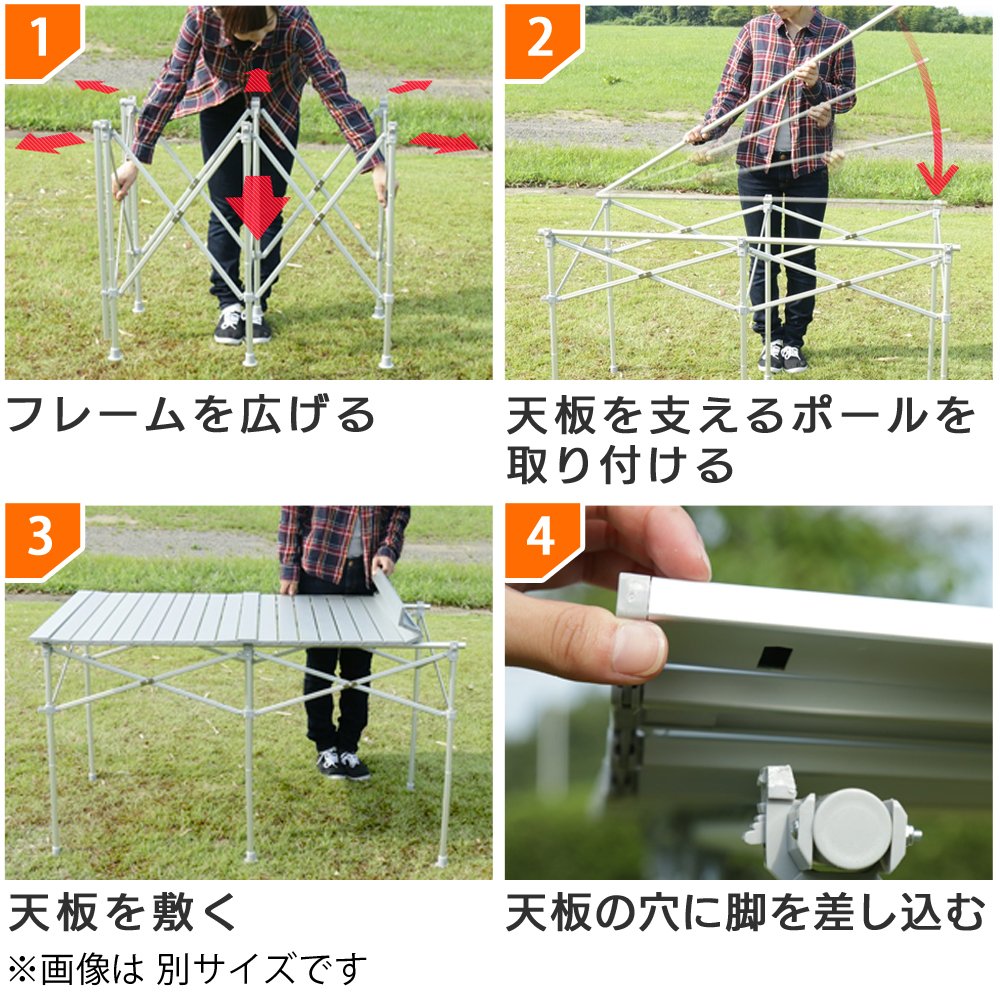 1

フレームを広げる

2

天板を支えるポールを取り付ける

3

天板を敷く

※画像は 別サイズです

4

天板の穴に脚を差し込む