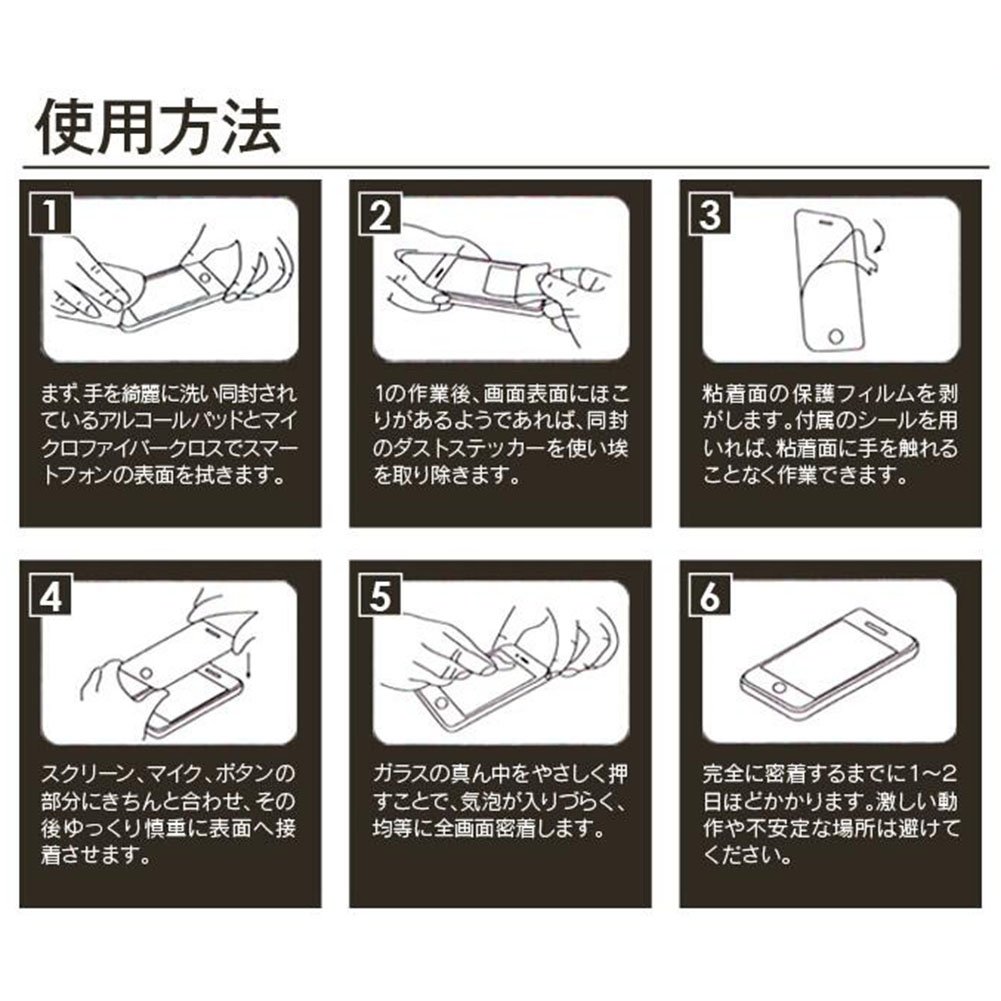 使用方法

1

まず、手を綺麗に洗い同封されているアルコールパッドとマイクロファイバークロスでスマートフォンの表面を拭きます。

2

1の作業後、画面表面にほこりがあるようであれば、同封のダストステッカーを使い埃を取り除きます。

3

粘着面の保護フィルムを剥がします。付属のシールを用いれば、粘着面に手を触れることなく作業できます。

4

スクリーン、マイク、ボタンの部分にきちんと合わせ、その後ゆっくり慎重に表面へ接着させます。

5

ガラスの真ん中をやさしく押すことで、気泡が入りづらく、均等に全画面密着します。

6

完全に密着するまでに1~2日ほどかかります。激しい動作や不安定な場所は避けてください。