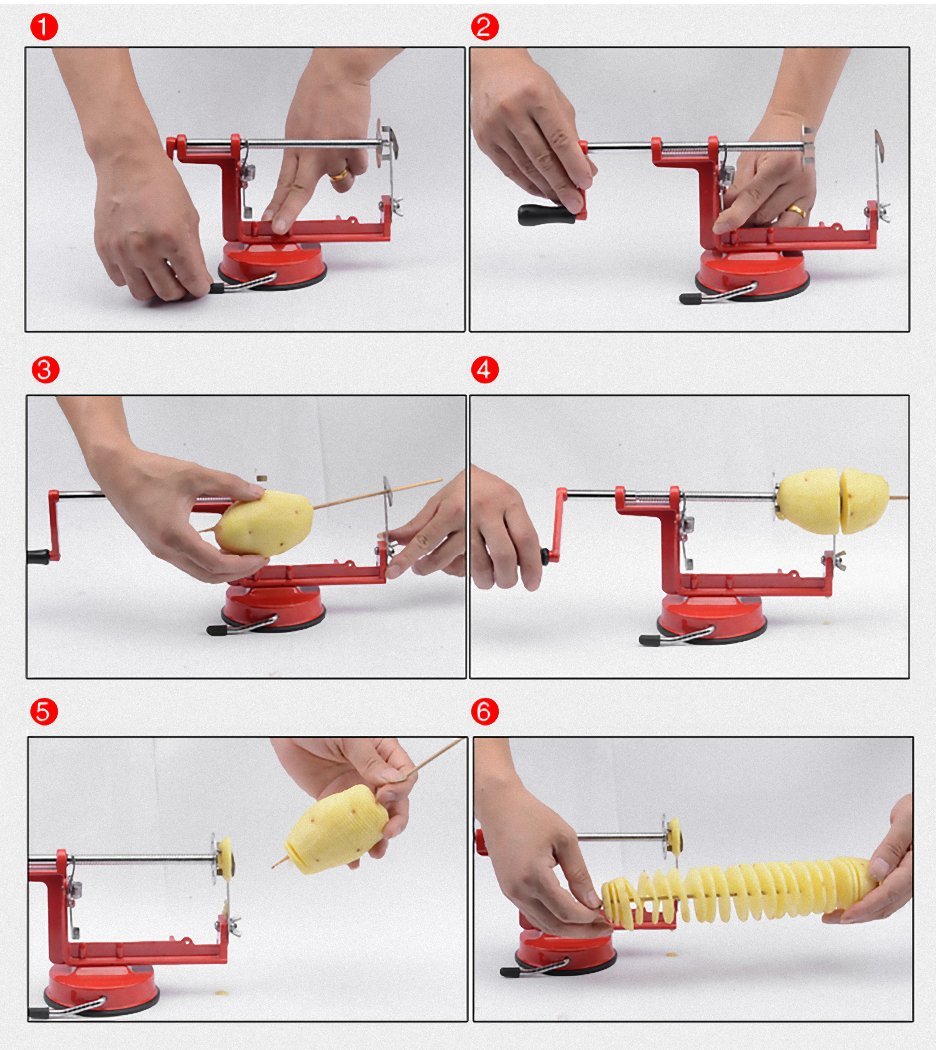 1

2

3

4

5

6