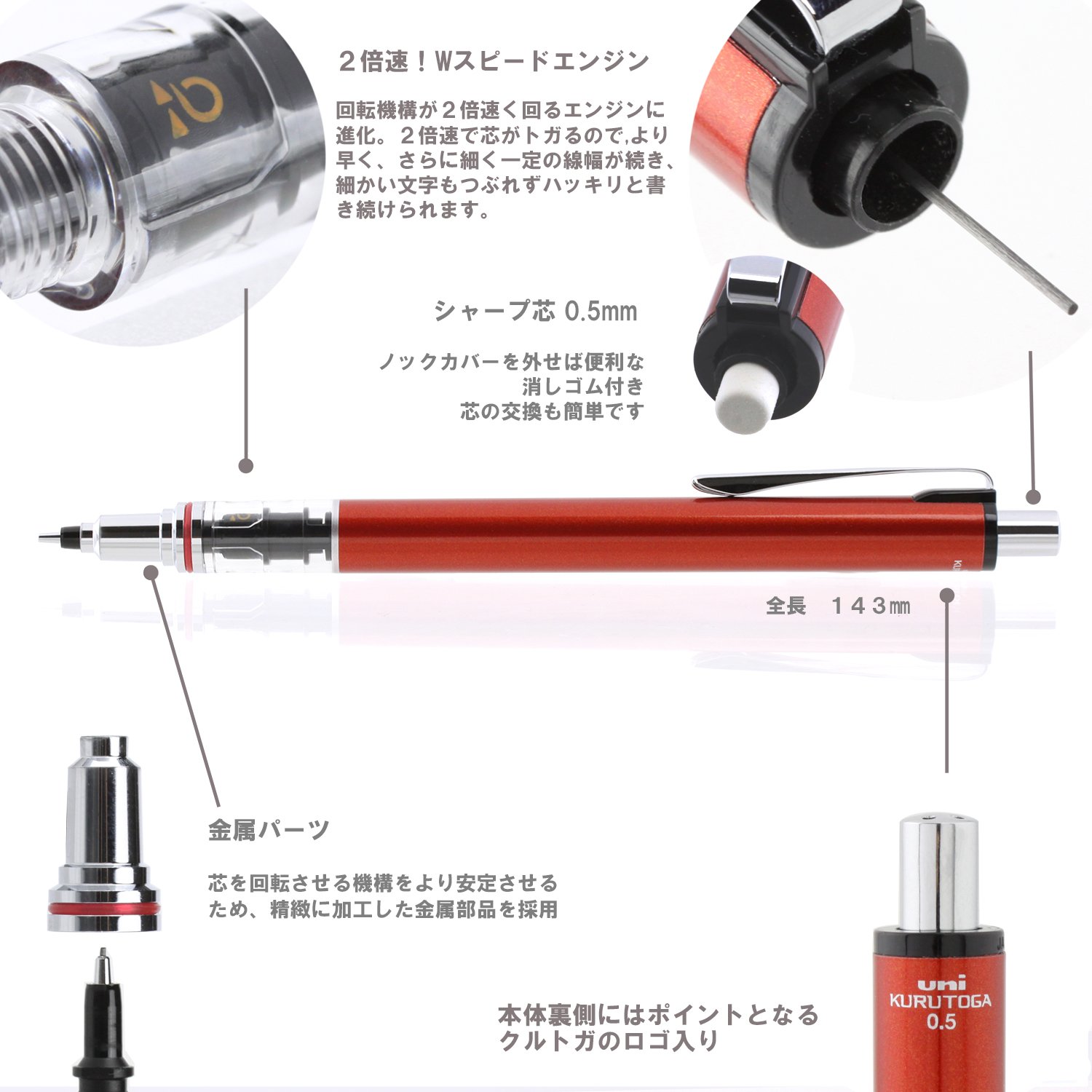 ２倍速！Wスピードエンジン

回転機構が２倍速く回るエンジンに進化。２倍速で芯がトガるので,より早く、さらに細く一定の線幅が続き、細かい文字もつぶれずハッキリと書き続けられます。

シャープ芯 0.5㎜

ノックカバーを外せば便利な
消しゴム付き
芯の交換も簡単です

全長　１４３㎜

金属パーツ

芯を回転させる機構をより安定させるため、精緻に加工した金属部品を採用

本体裏側にはポイントとなるクルトガのロゴ入り

uni
KURUTOGA
0.5