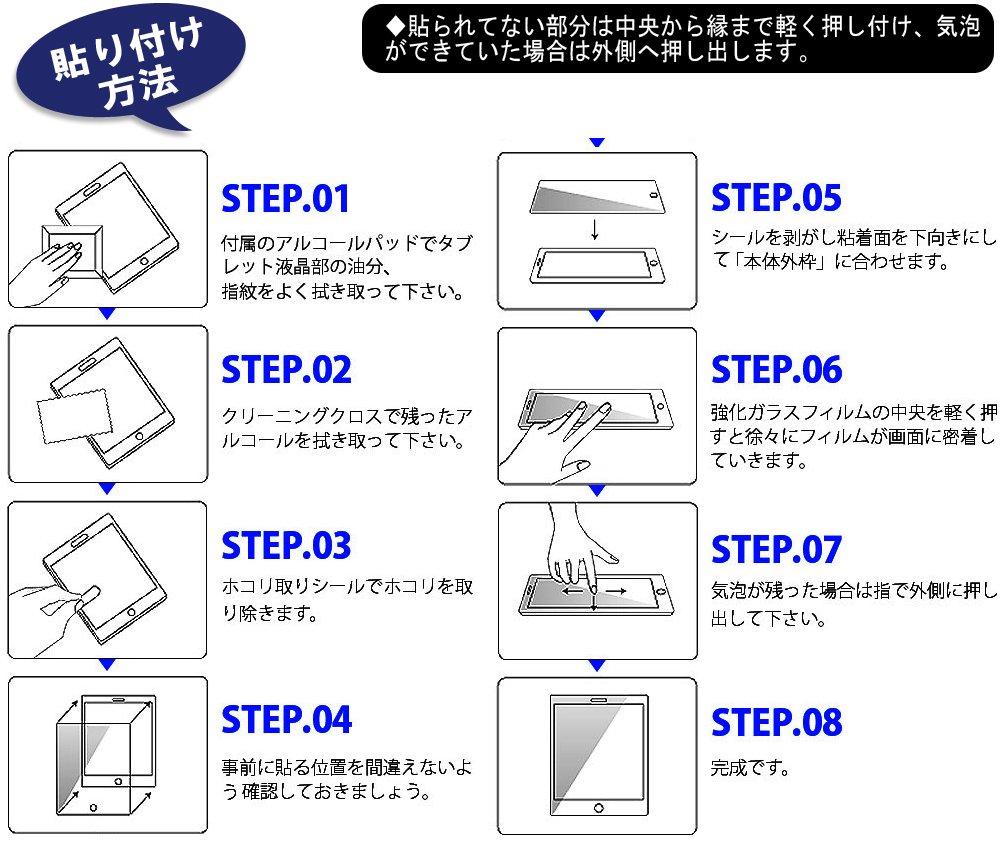 貼り付け方法

◆貼られてない部分は中央から縁まで軽く押し付け、気泡ができていた場合は外側へ押し出します。

STEP.01

付属のアルコールパッドでタブレット液晶部の油分、指紋をよく拭き取って下さい。

STEP.02

クリーニングクロスで残ったアルコールを拭き取って下さい。

STEP.03

ホコリ取りシールでホコリを取り除きます。

STEP.04

事前に貼る位置を間違えないよう確認しておきましょう。

STEP.05

シールを剥がし粘着面を下向きにして「本体外枠」に合わせます。

STEP.06

強化ガラスフィルムの中央を軽く押すと徐々にフィルムが画面に密着していきます。

STEP.07

気泡が残った場合は指で外側に押し出して下さい。

STEP.08

完成です。