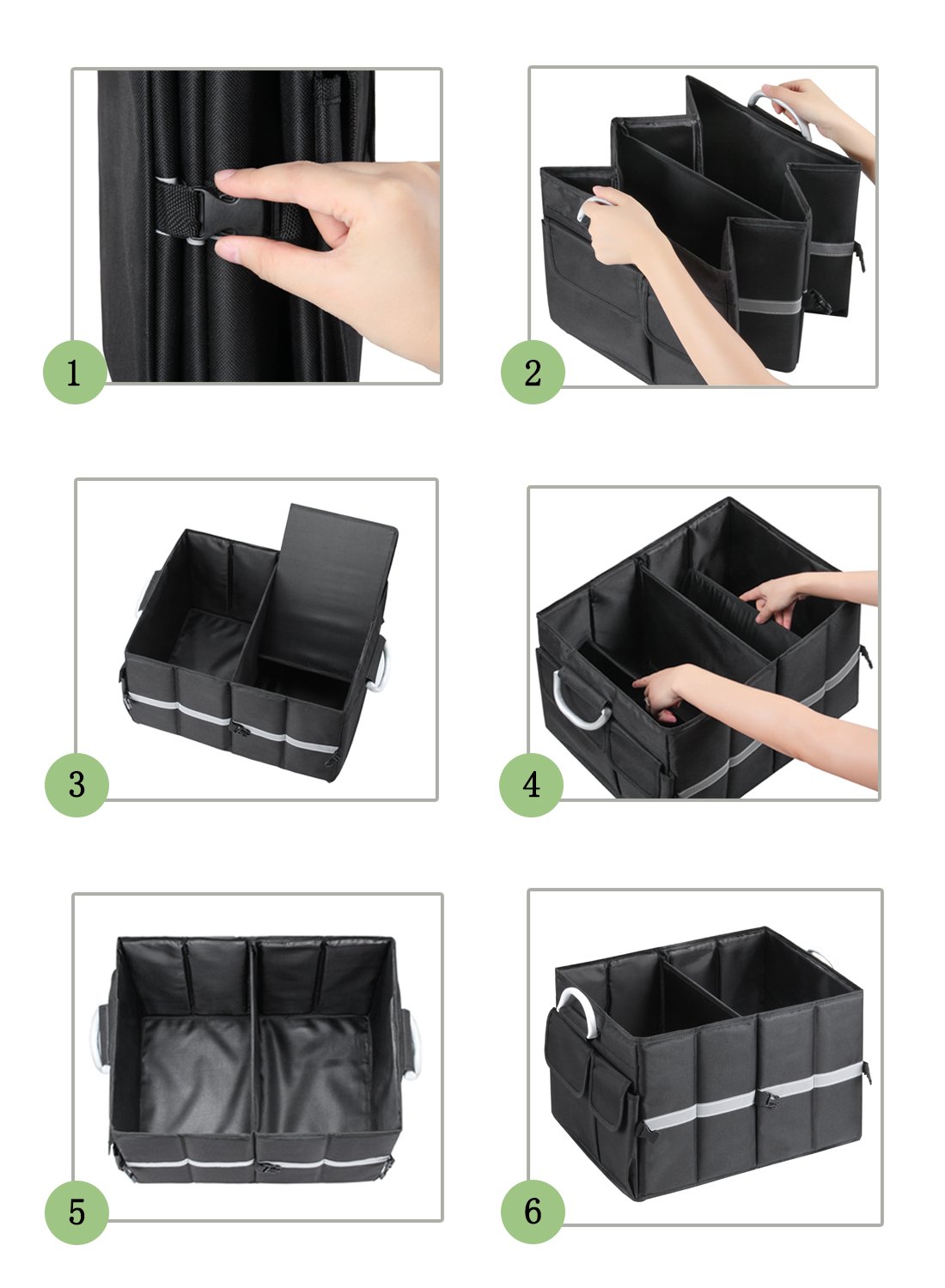 1

2

3

4

5

6