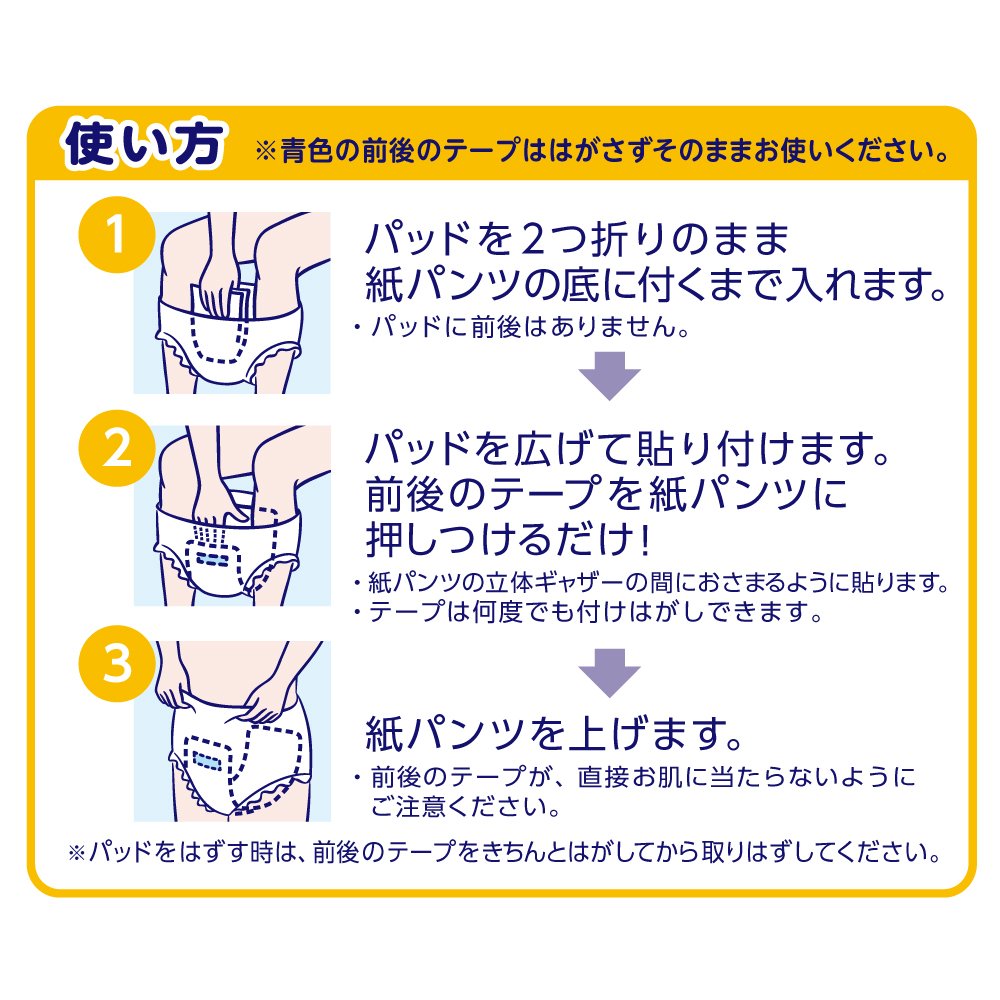 使い方 ※青色の前後のテープははがさずそのままお使いください。

1

パッドを2つ折りのまま紙パンツの底に付くまで入れます。

・パッドに前後はありません。

2

パッドを広げて貼り付けます。前後のテープを紙パンツに押しつけるだけ！

・紙パンツの立体ギャザーの間におさまるように貼ります。
・テープは何度でも付けはがしできます。

3

紙パンツを上げます。

・前後のテープが、直接お肌に当たらないようにご注意ください。

※パッドをはずす時は、前後のテープをきちんとはがしてから取りはずしてください。