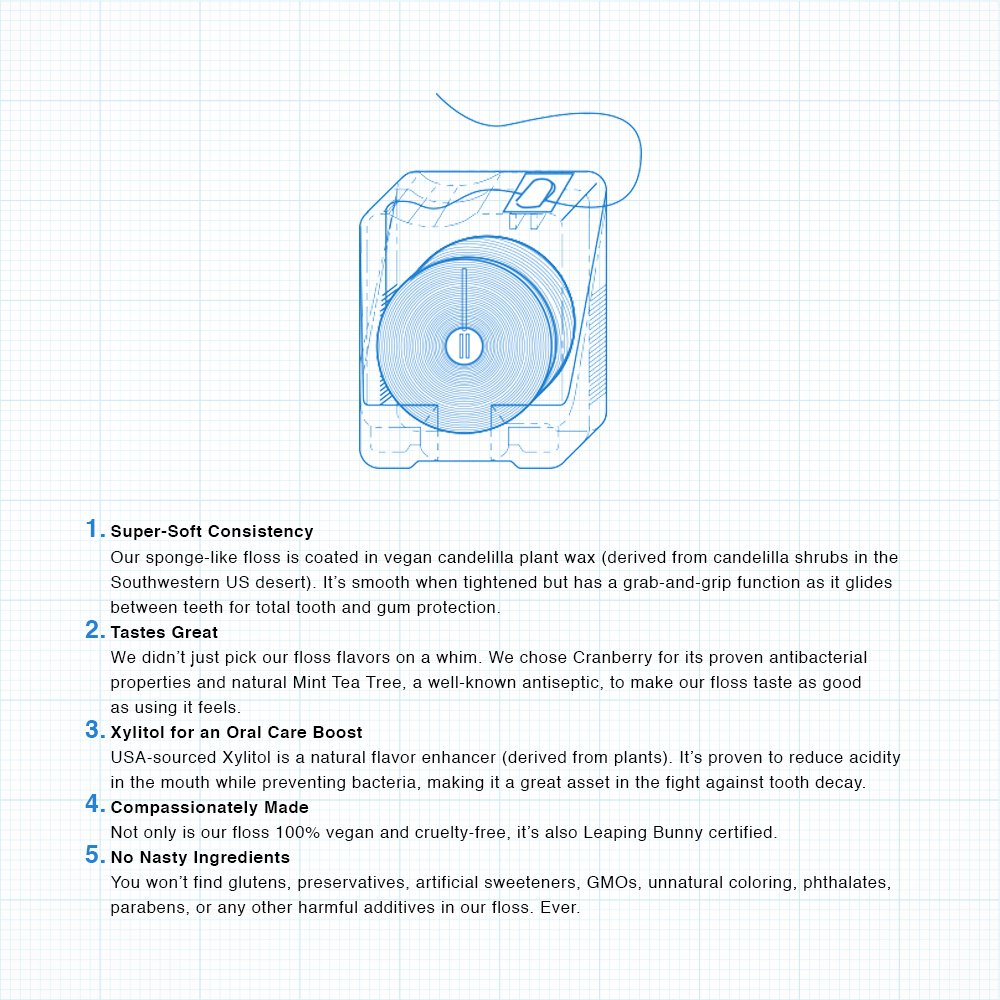 1. Super-Soft Consistency
Our sponge-like floss is coated in vegan candelilla plant wax (derived from candelilla shrubs in the Southwestern US desert). It's smooth when tightened but has a grab-and-grip function as it glides between teeth for total tooth and gum protection.

2. Tastes Great
We didn't just pick our floss flavors on a whim. We chose Cranberry for its proven antibacterial properties and natural Mint Tea Tree, a well-known antiseptic, to make our floss taste as good as using it feels.

3. Xylitol for an Oral Care Boost
USA-sourced Xylitol is a natural flavor enhancer (derived from plants). It's proven to reduce acidity in the mouth while preventing bacteria, making it a great asset in the fight against tooth decay.

4. Compassionately Made
Not only is our floss 100% vegan and cruelty-free, it's also Leaping Bunny certified.

5. No Nasty Ingredients
You won't find glutens, preservatives, artificial sweeteners, GMOs, unnatural coloring, phthalates, parabens, or any other harmful additives in our floss. Ever.