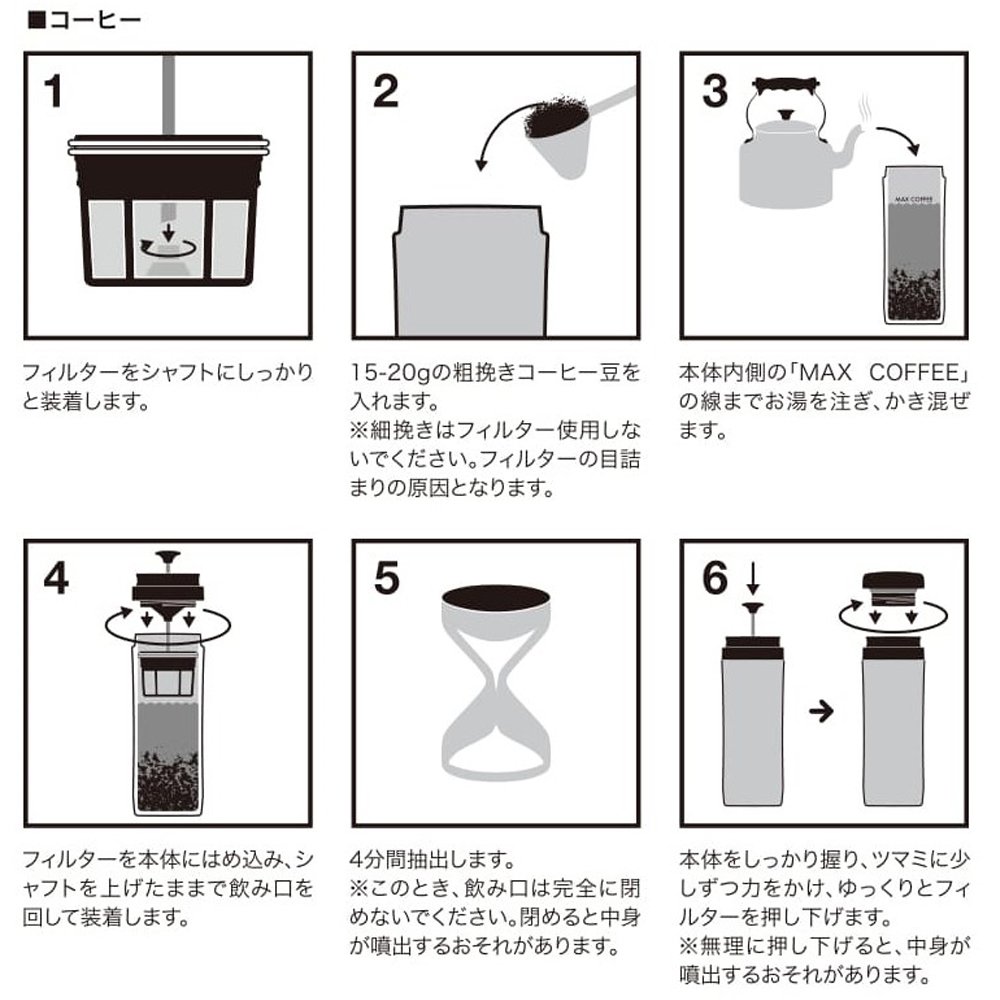 ■コーヒー

1

フィルターをシャフトにしっかりと装着します。

2

15-20gの粗挽きコーヒー豆を入れます。
※細挽きはフィルター使用しないでください。フィルターの目詰まりの原因となります。

3

MAX COFFEE

本体内側の「MAX　COFFEE」の線までお湯を注ぎ、かき混ぜます。

4

フィルターを本体にはめ込み、シャフトを上げたままで飲み口を回して装着します。

5

4分間抽出します。
※このとき、飲み口は完全に閉めないでください。閉めると中身が噴出するおそれがあります。

6

本体をしっかり握り、ツマミに少しずつ力をかけ、ゆっくりとフィルターを押し下げます。
※無理に押し下げると、中身が噴出するおそれがあります。