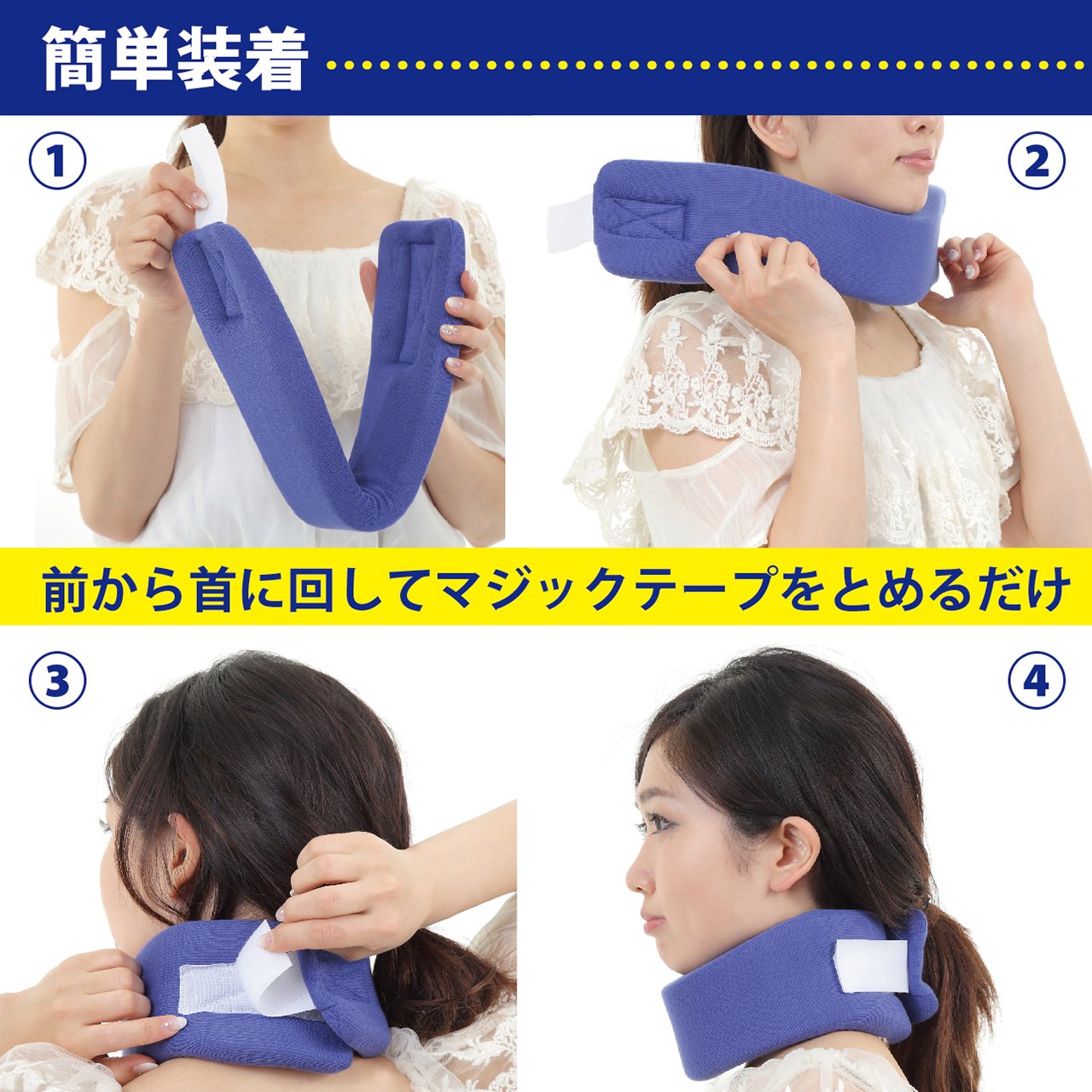 簡単装着

①

②

前から首に回してマジックテープをとめるだけ

③

④