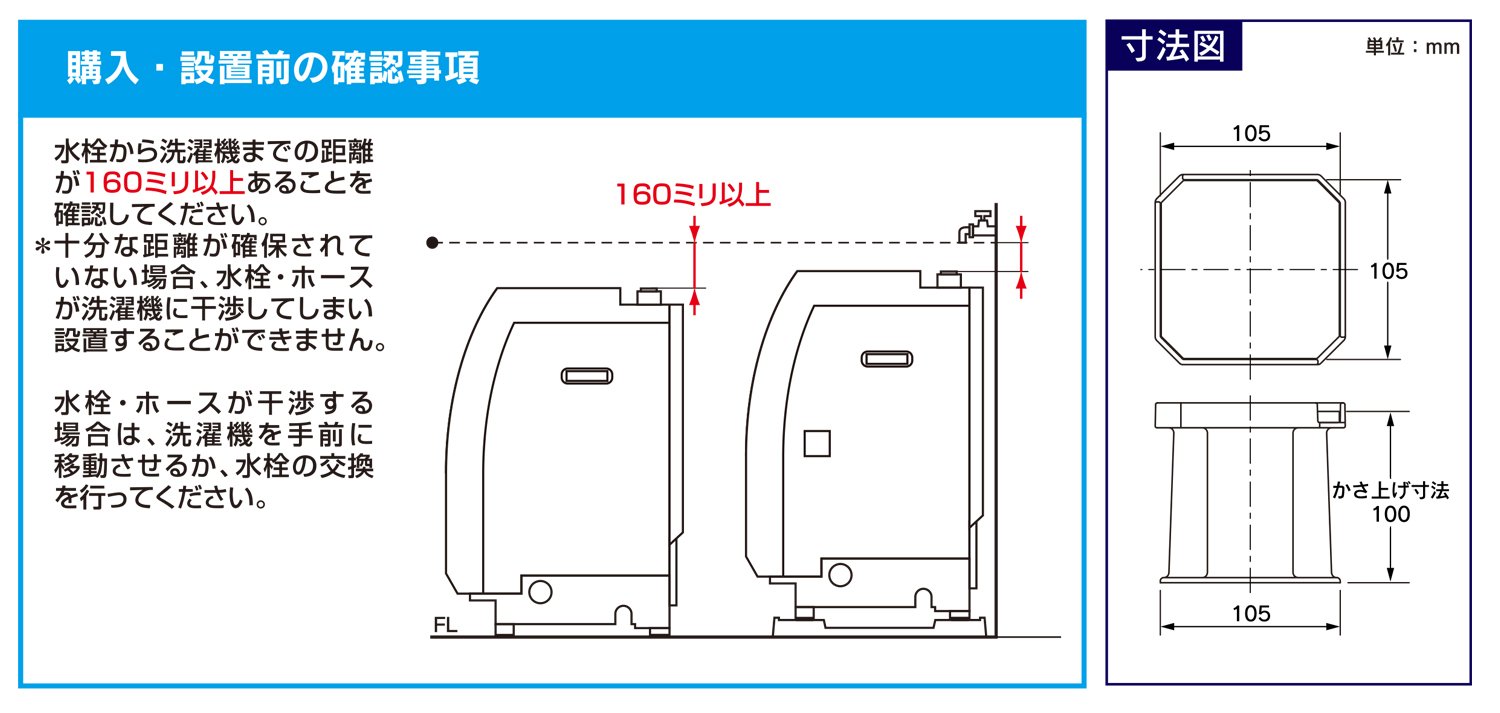 購入・設置前の確認事項

水栓から洗濯機までの距離が160ミリ以上あることを確認してください。
＊十分な距離が確保されていない場合、水栓・ホースが洗濯機に干渉してしまい設置することができません。

水栓・ホースが干渉する場合は、洗濯機を手前に移動させるか、水栓の交換を行ってください。

160ミリ以上

FL

寸法図

単位：mm

105

105

かさ上げ寸法
100

105