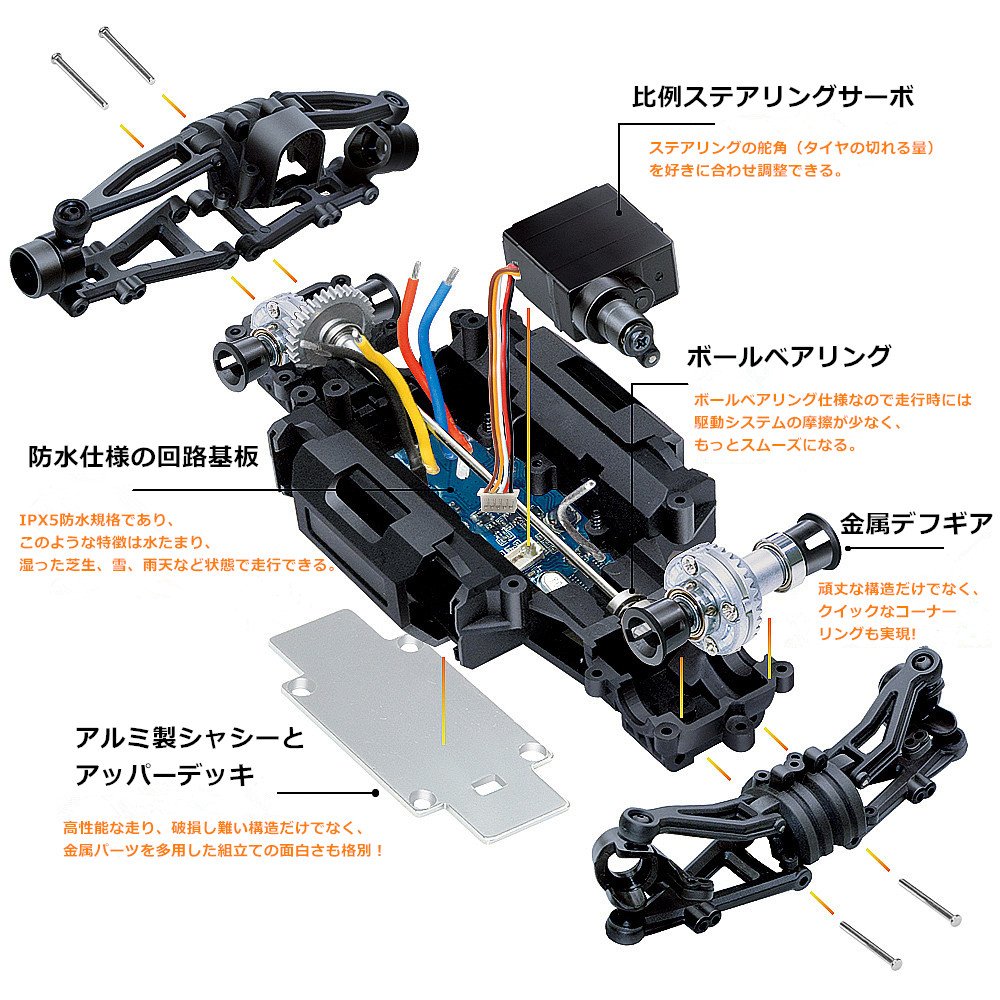 比例ステアリングサーボ

ステアリングの舵角（タイヤの切れる量）を好きに合わせ調整できる。

ボールベアリング

ボールベアリング仕様なので走行時には駆動システムの摩擦が少なく、もっとスムーズになる。

防水仕様の回路基板

IPX5防水規格であり、このような特徴は水たまり、湿った芝生、雪、雨天など状態で走行できる。

金属デフギア

頑丈な構造だけでなく、クイックなコーナーリングも実現!

アルミ製シャシーとアッパーデッキ

高性能な走り、破損し難い構造だけでなく、金属パーツを多用した組立ての面白さも格別！