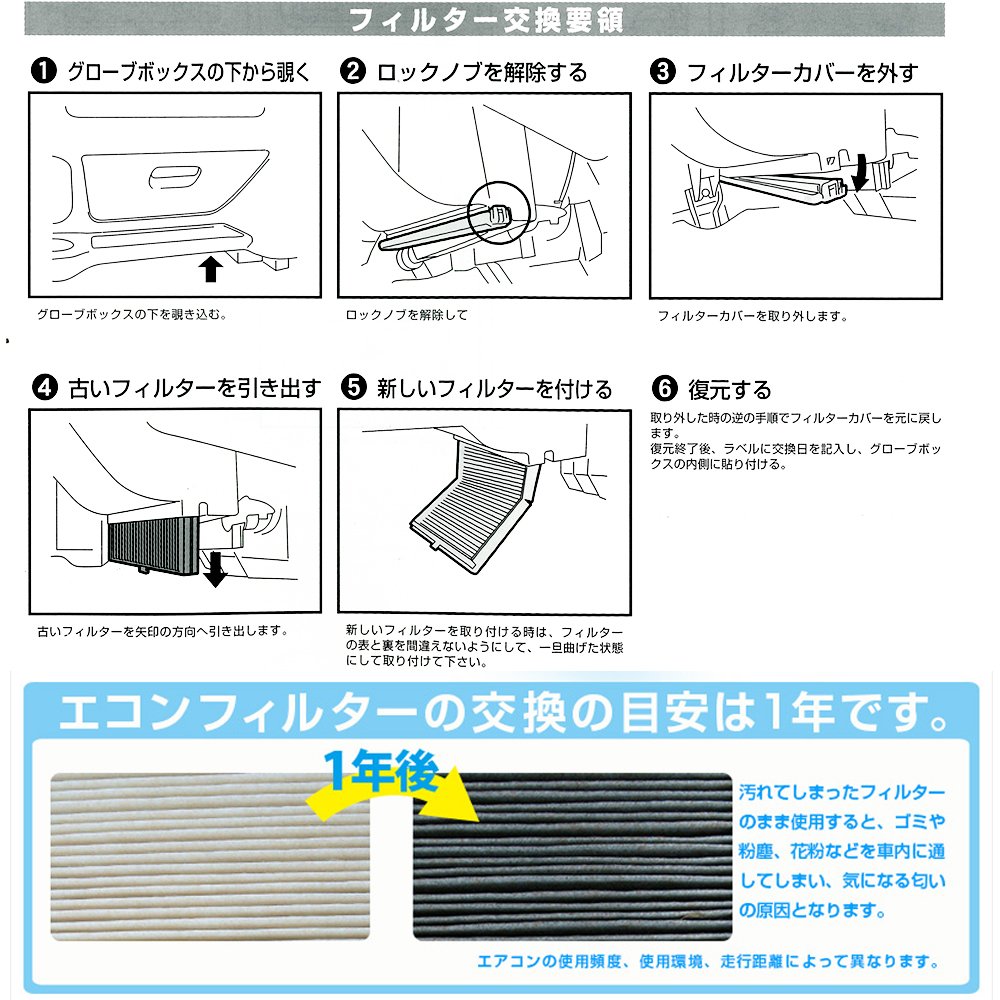 フィルター交換要領

❶ グローブボックスの下から覗く

グローブボックスの下を覗き込む。

❷ ロックノブを解除する

ロックノブを解除して

❸ フィルターカバーを外す

フィルターカバーを取り外します。

❹ 古いフィルターを引き出す

古いフィルターを矢印の方向へ引き出します。

❺ 新しいフィルターを付ける

新しいフィルターを取り付ける時は、フィルターの表と裏を間違えないようにして、一旦曲げた状態にして取り付けて下さい。

❻ 復元する

取り外した時の逆の手順でフィルターカバーを元に戻します。
復元終了後、ラベルに交換日を記入し、グローブボックスの内側に貼り付ける。

エコンフィルターの交換の目安は1年です。

1年後

汚れてしまったフィルターのまま使用すると、ゴミや粉塵、花粉などを車内に通してしまい、気になる匂いの原因となります。

エアコンの使用頻度、使用環境、走行距離によって異なります。