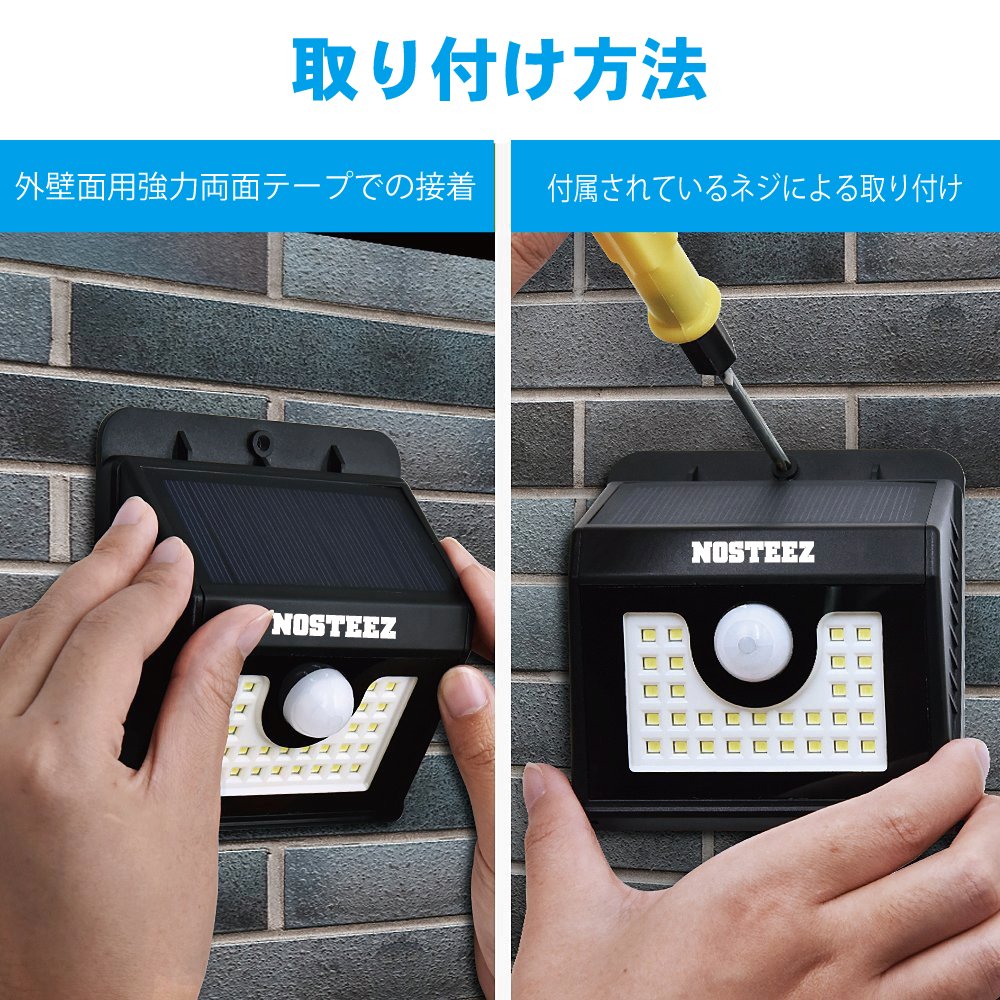 取り付け方法

外壁面用強力両面テープでの接着

NOSTEEZ

付属されているネジによる取り付け

NOSTEEZ