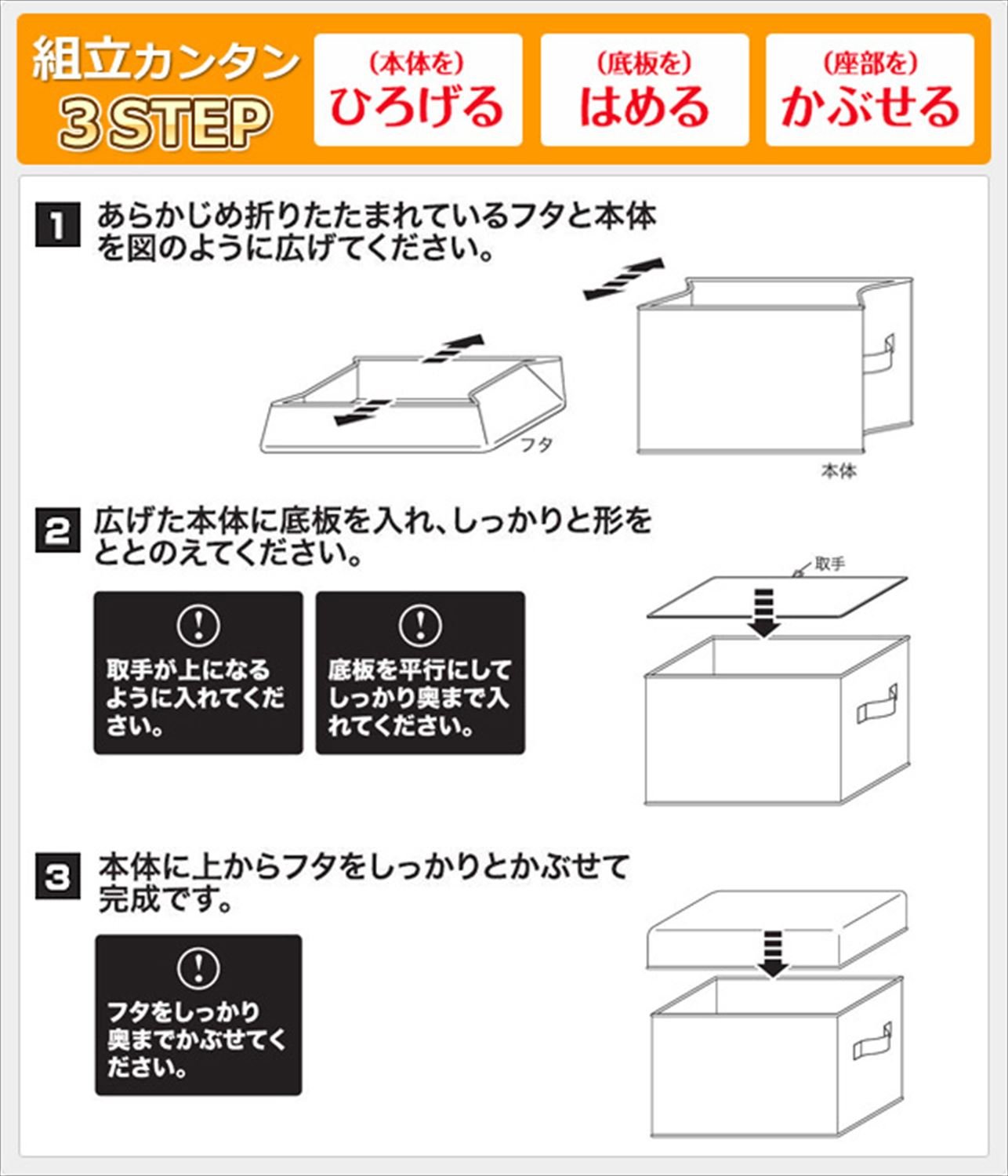 組立カンタン
3STEP

（本体を）
ひろげる

（底板を）
はめる

（座部を）
かぶせる

1 あらかじめ折りたたまれているフタと本体を図のように広げてください。

フタ

本体

2 広げた本体に底板を入れ、しっかりと形をととのえてください。

!
取手が上になるように入れてください。

!
底板を平行にしてしっかり奥まで入れてください。

取手

3 本体に上からフタをしっかりとかぶせて完成です。

!
フタをしっかり奥までかぶせてください。