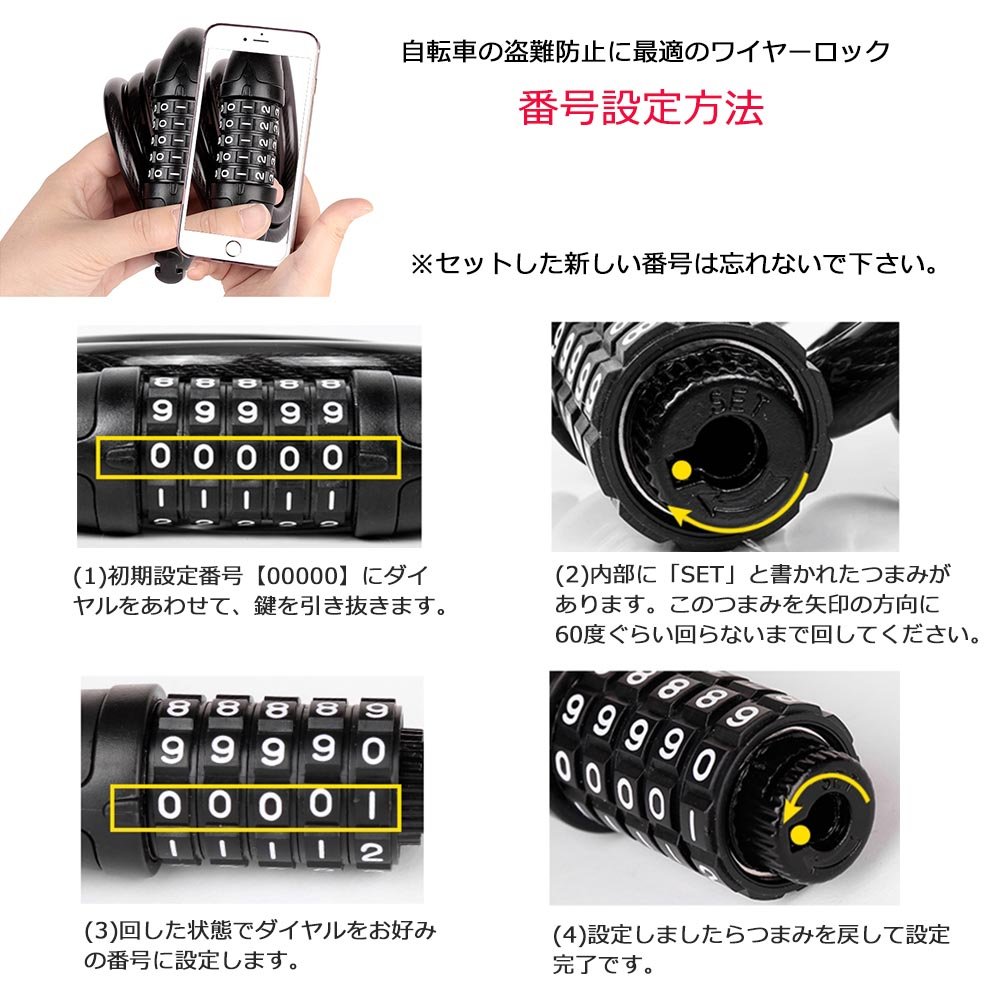 自転車の盗難防止に最適のワイヤーロック

番号設定方法

※セットした新しい番号は忘れないで下さい。

8 8 8 8 8
9 9 9 9 9
0 0 0 0 0
1 1 1 1 1

(1)初期設定番号【00000】にダイヤルをあわせて、鍵を引き抜きます。

SET

(2)内部に「SET」と書かれたつまみがあります。このつまみを矢印の方向に60度ぐらい回らないまで回してください。

8 8 8 8 9
9 9 9 9 0
0 0 0 0 1
1 1 1 1 2

(3)回した状態でダイヤルをお好みの番号に設定します。

8 8 8 8 9
9 9 9 9 0
0 0 0 0 1

(4)設定しましたらつまみを戻して設定完了です。