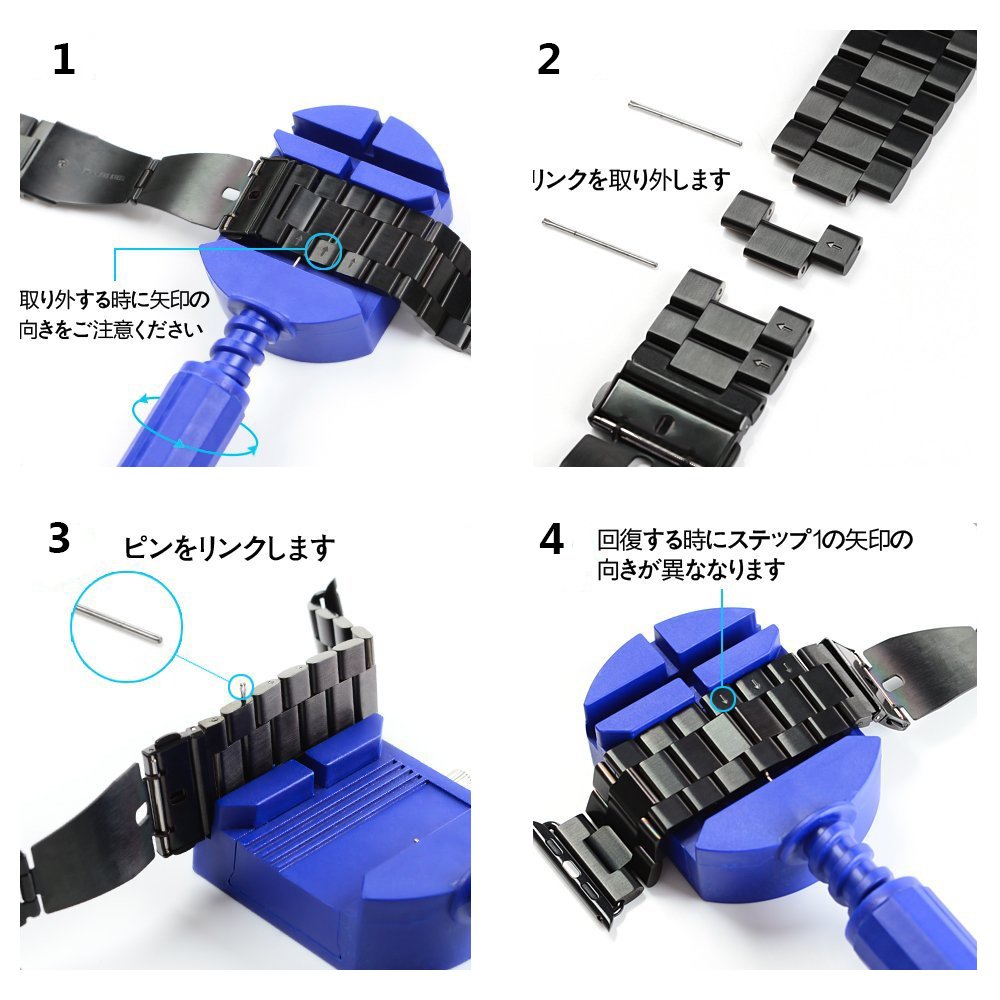 1

取り外する時に矢印の向きをご注意ください

2

リンクを取り外します

3

ピンをリンクします

4

回復する時にステップ1の矢印の向きが異ななります