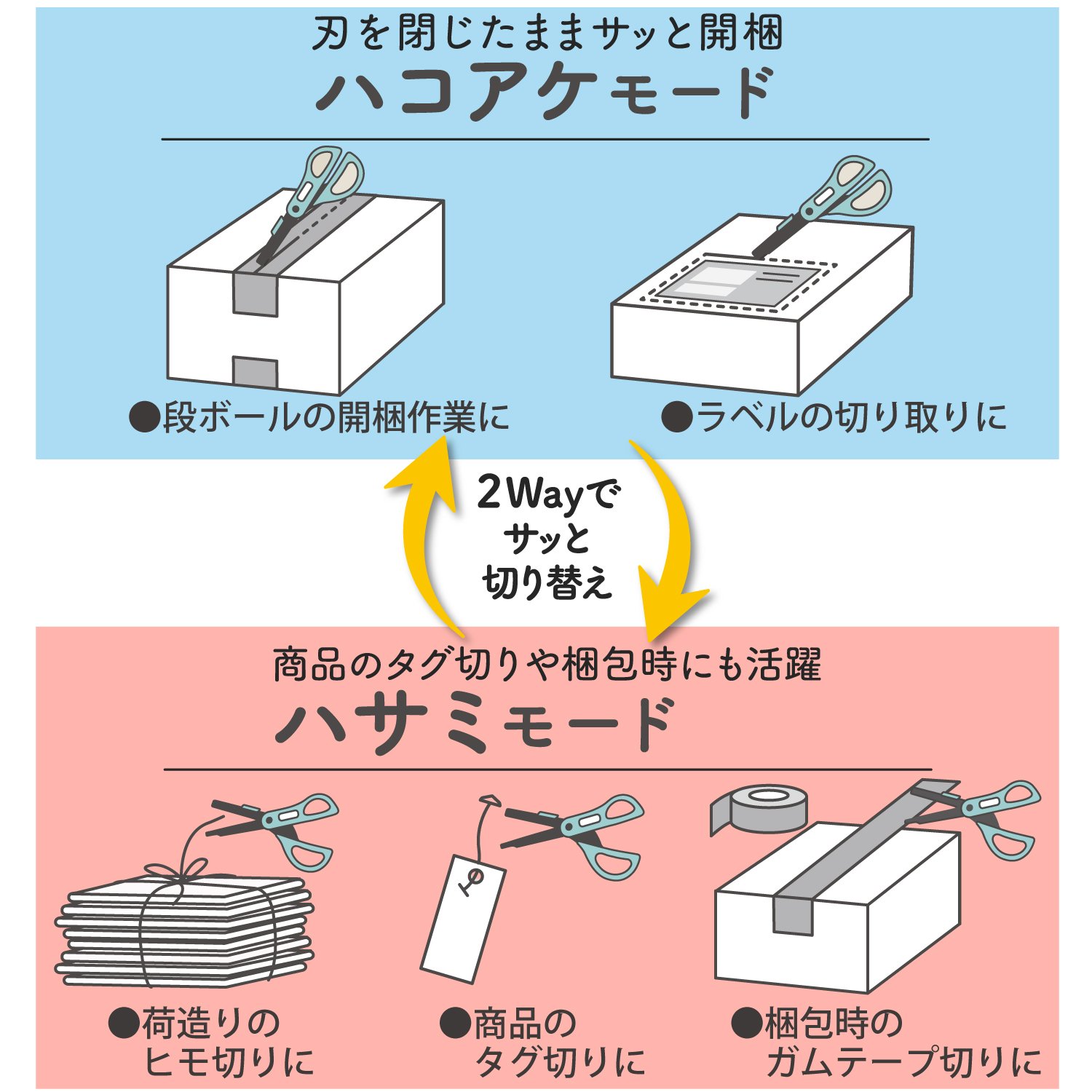 刃を閉じたままサッと開梱
ハコアケモード

●段ボールの開梱作業に

●ラベルの切り取りに

2Wayで
サッと
切り替え

商品のタグ切りや梱包時にも活躍
ハサミモード

●荷造りの
ヒモ切りに

●商品の
タグ切りに

●梱包時の
ガムテープ切りに